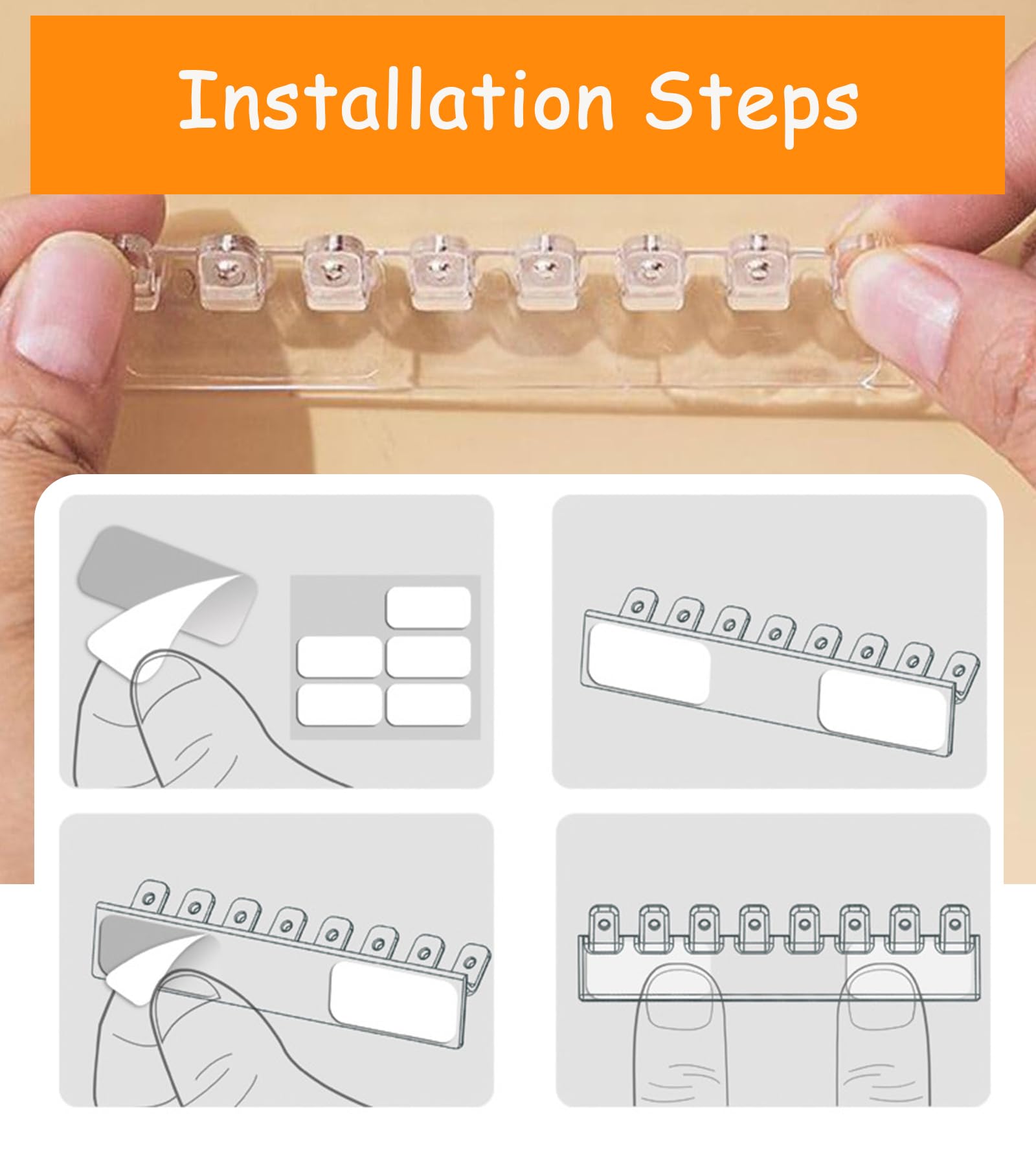 Installation Steps