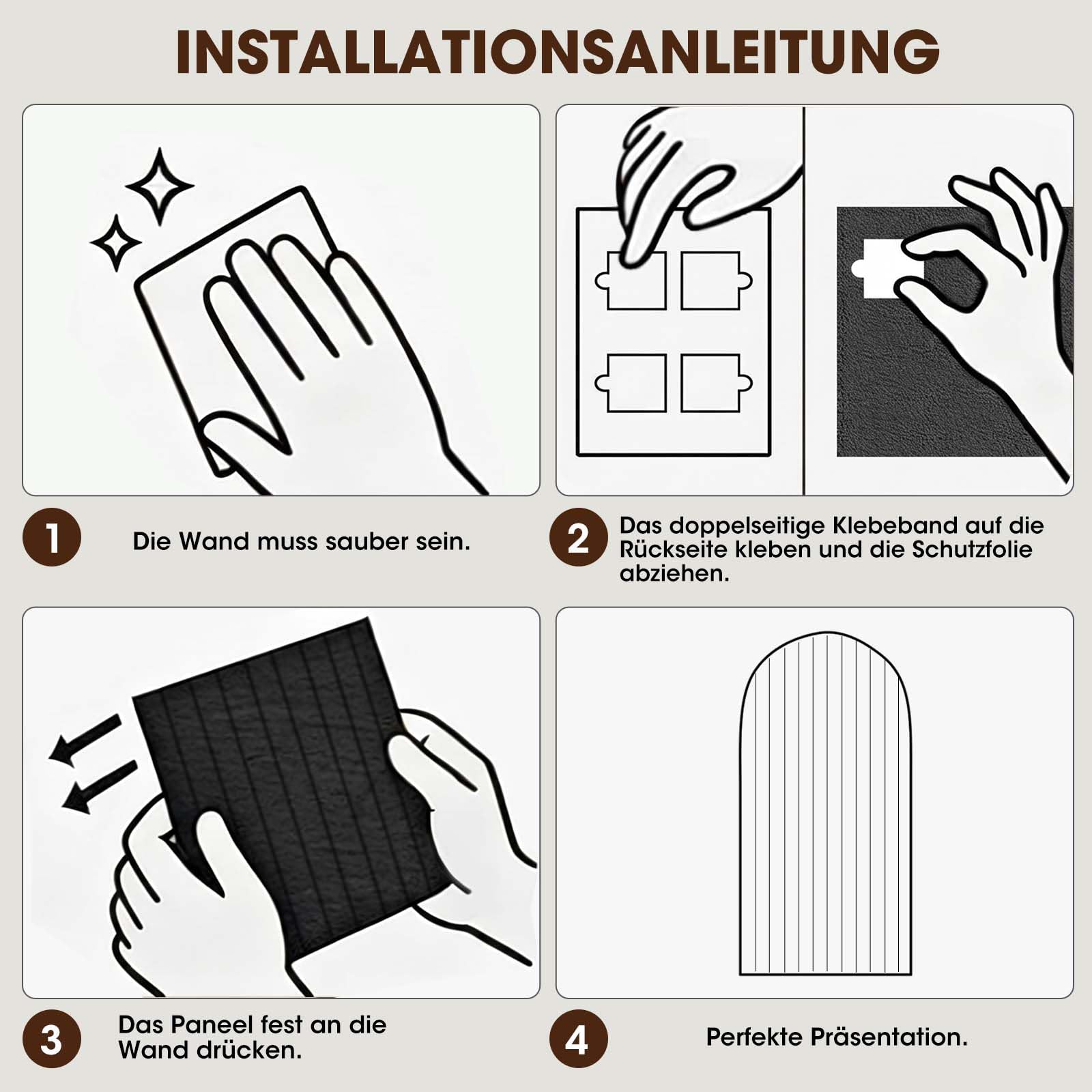 INSTALLATIONSANLEITUNG

1

Die Wand muss sauber sein.

2

Das doppelseitige Klebeband auf die Rückseite kleben und die Schutzfolie abziehen.

3

Das Paneel fest an die Wand drücken.

4

Perfekte Präsentation.