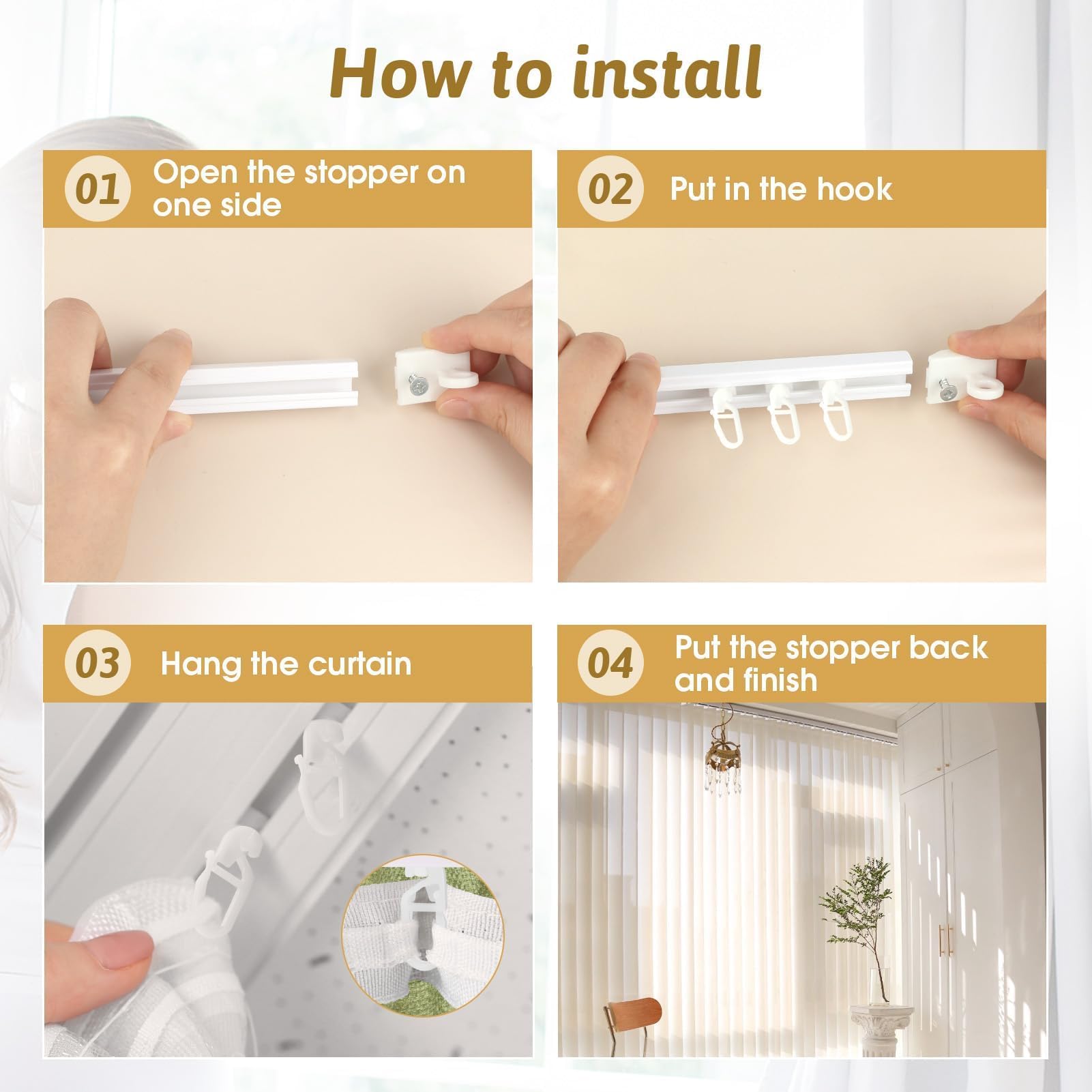 How to install

01 Open the stopper on one side

02 Put in the hook

03 Hang the curtain

04 Put the stopper back and finish