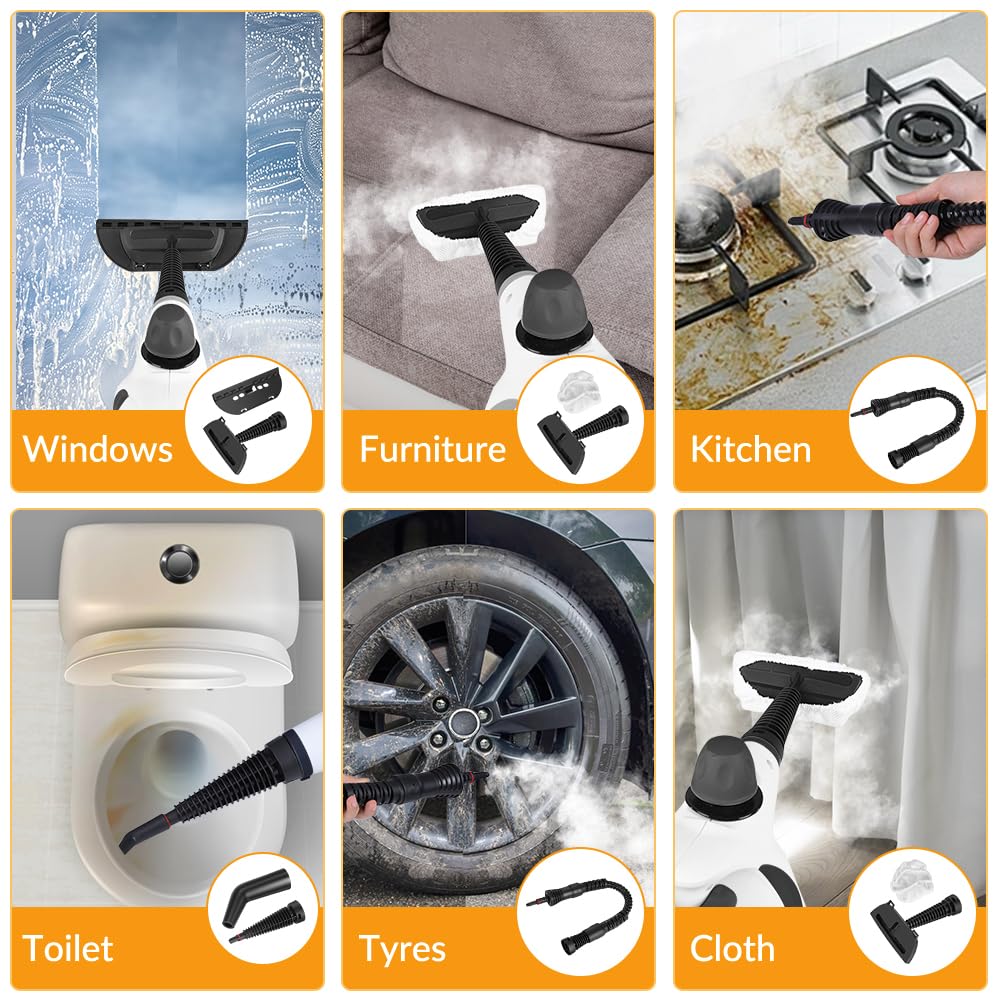 Windows

Furniture

Kitchen

Toilet

Tyres

Cloth