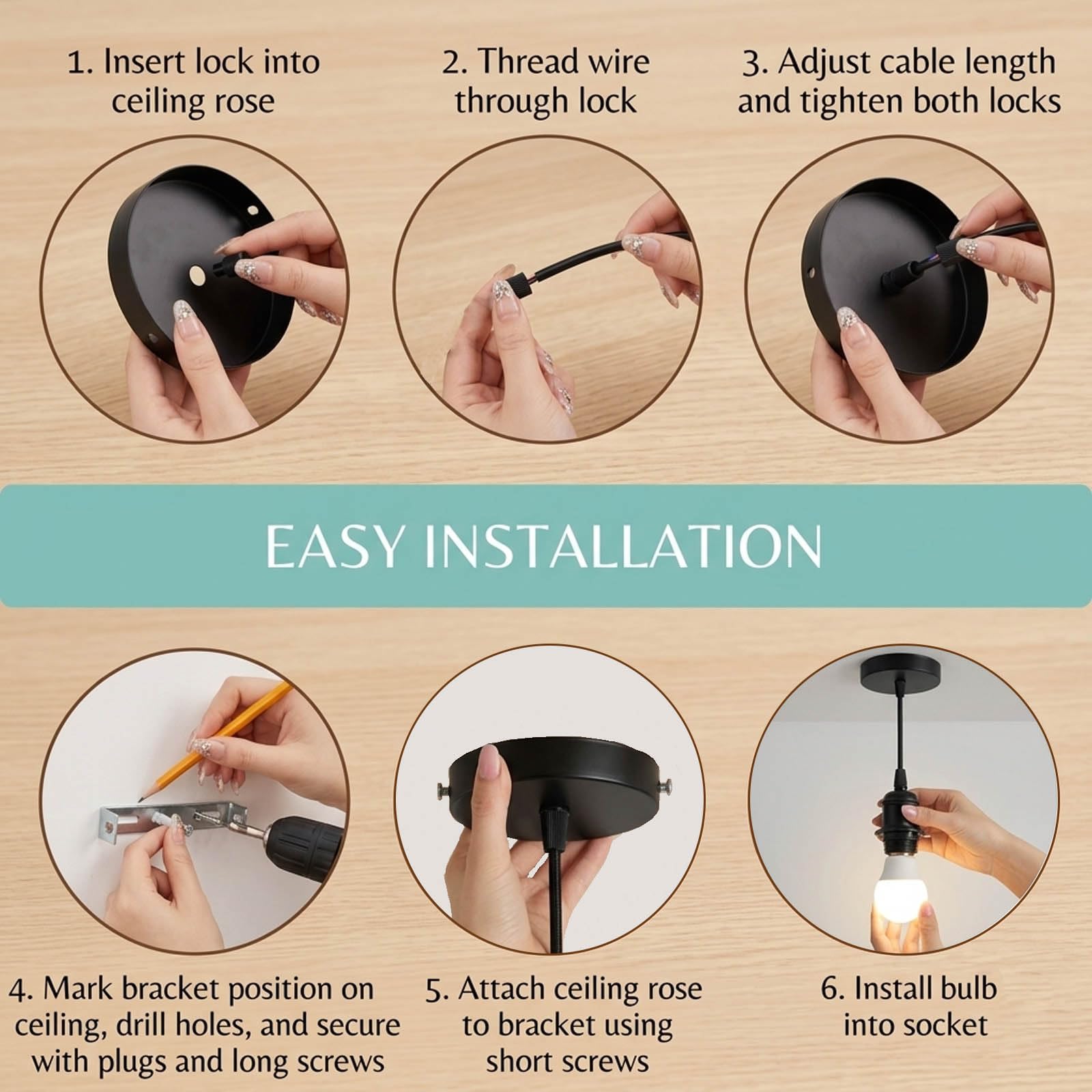 1. Insert lock into ceiling rose

2. Thread wire through lock

3. Adjust cable length and tighten both locks

EASY INSTALLATION

4. Mark bracket position on ceiling, drill holes, and secure with plugs and long screws

5. Attach ceiling rose to bracket using short screws

6. Install bulb into socket