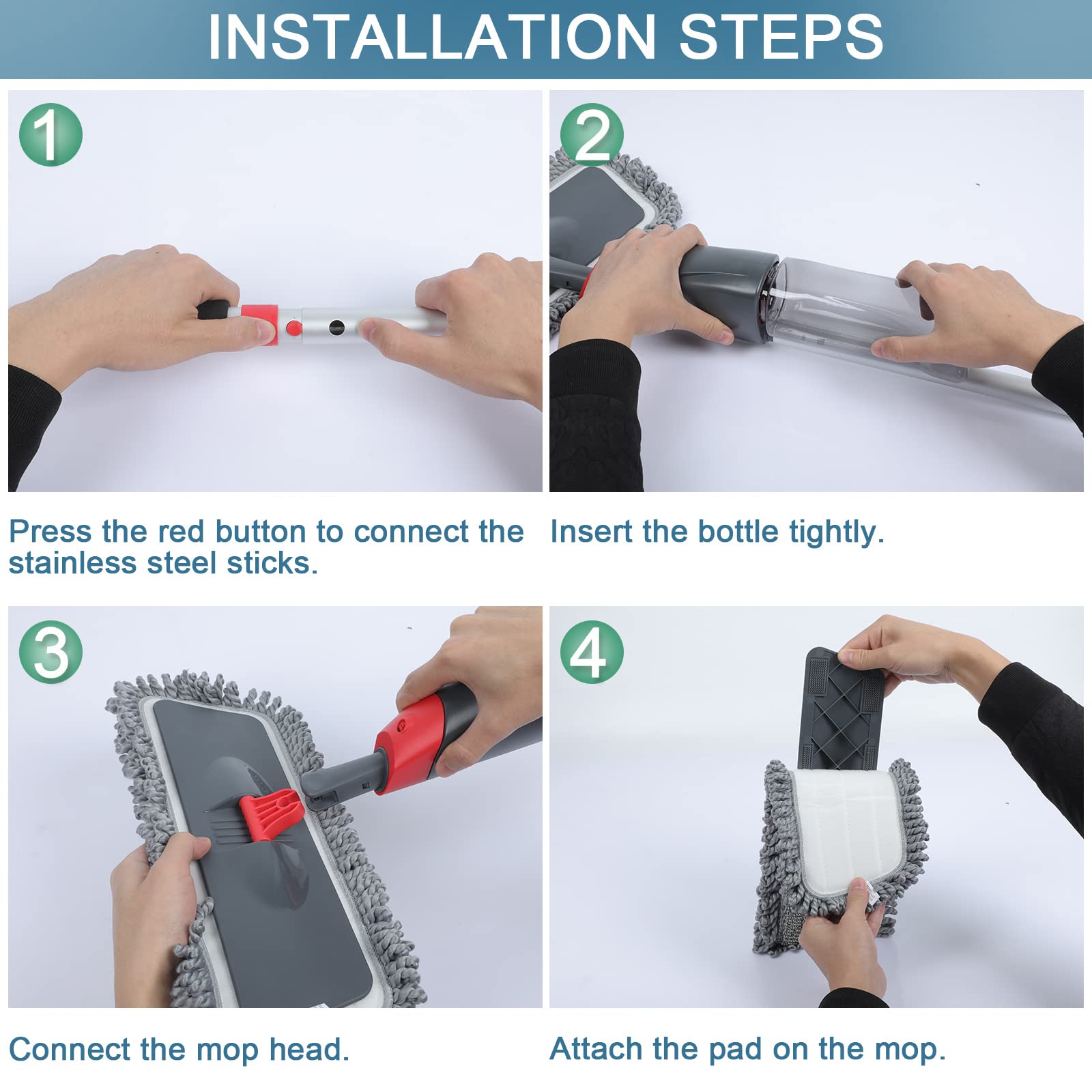 INSTALLATION STEPS

1

Press the red button to connect the stainless steel sticks.

2

Insert the bottle tightly.

3

Connect the mop head.

4

Attach the pad on the mop.