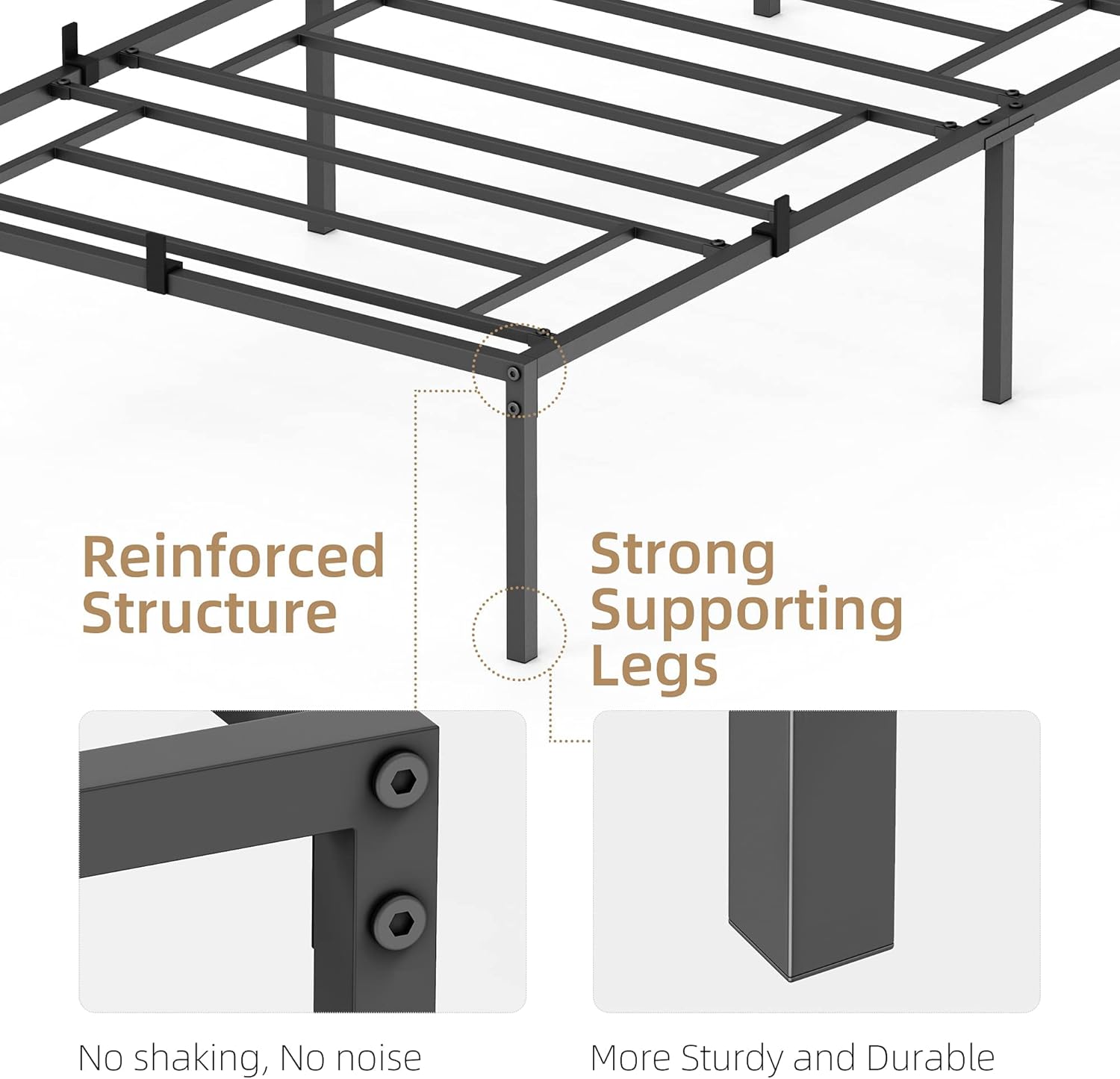 Reinforced Structure

Strong Supporting Legs

No shaking, No noise

More Sturdy and Durable