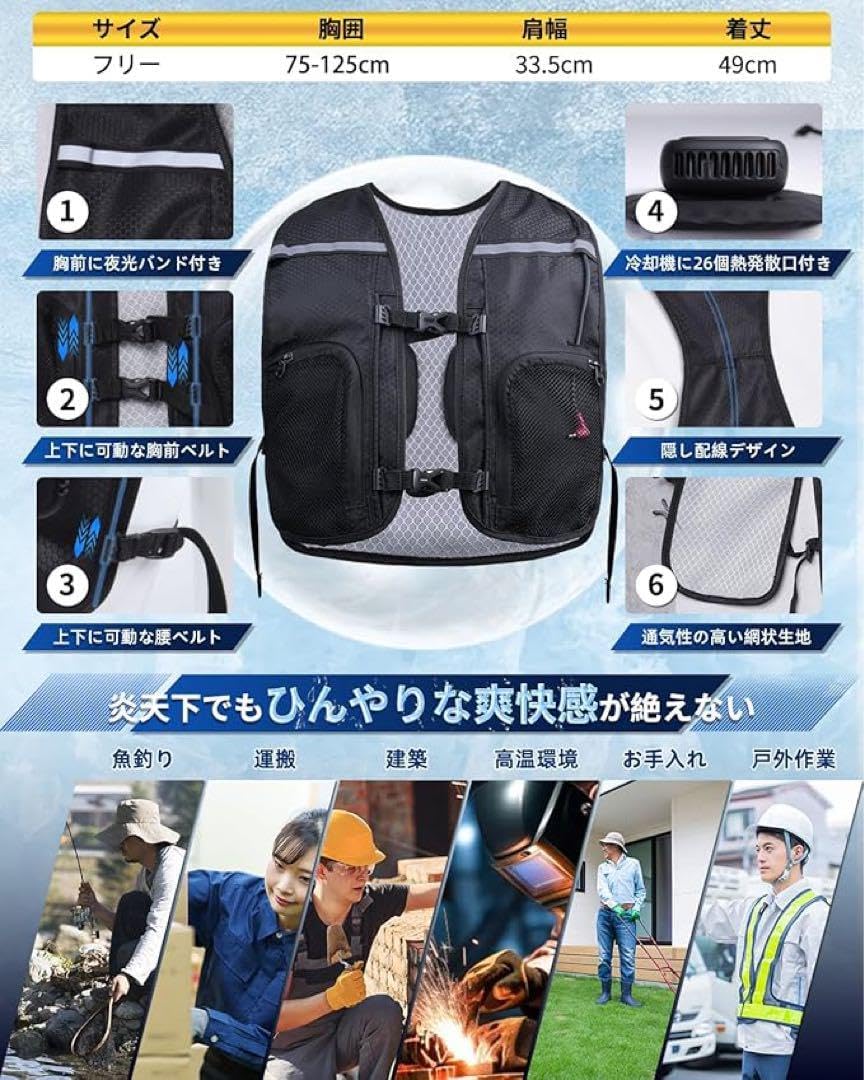 | サイズ | 胸囲 | 肩幅 | 着丈 |
|---|---|---|---|
| フリー | 75-125cm | 33.5cm | 49cm |

1
胸前に夜光バンド付き

2
上下に可動な胸前ベルト

3
上下に可動な腰ベルト

4
冷却機に26個熱発散口付き

5
隠し配線デザイン

6
通気性の高い網状生地

炎天下でもひんやりな爽快感が絶えない

魚釣り　運搬　建築　高温環境　お手入れ　戸外作業