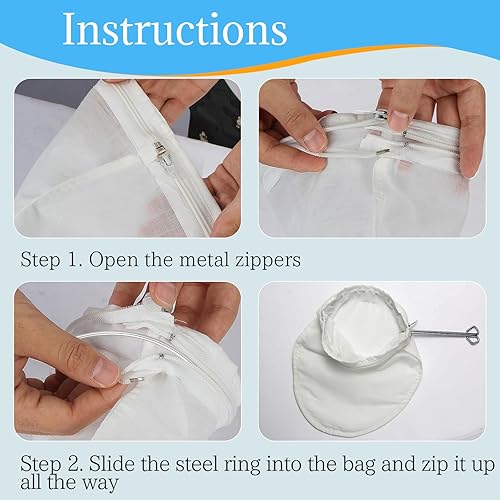 Instructions

Step 1. Open the metal zippers

Step 2. Slide the steel ring into the bag and zip it up all the way