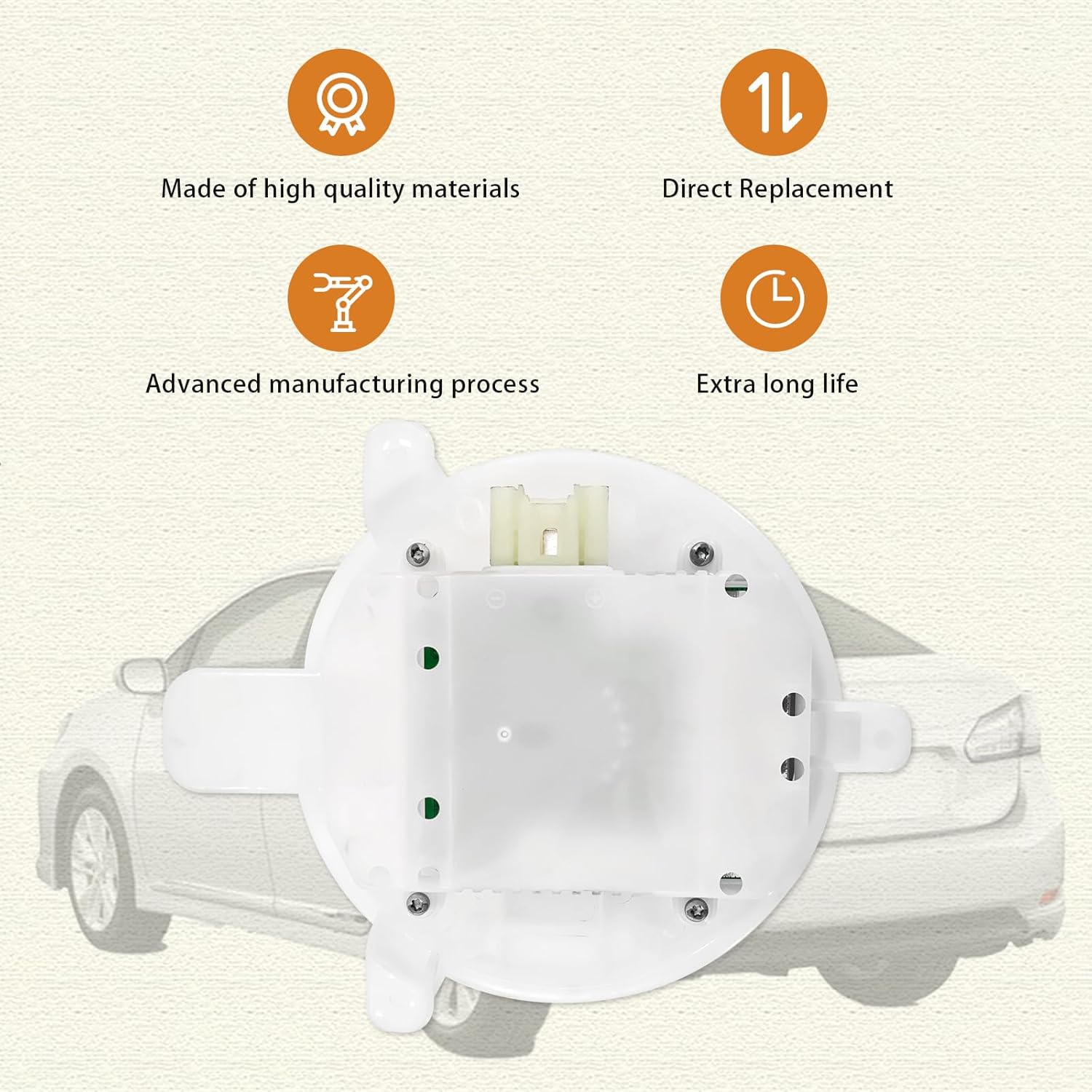 Made of high quality materials

Direct Replacement

Advanced manufacturing process

Extra long life