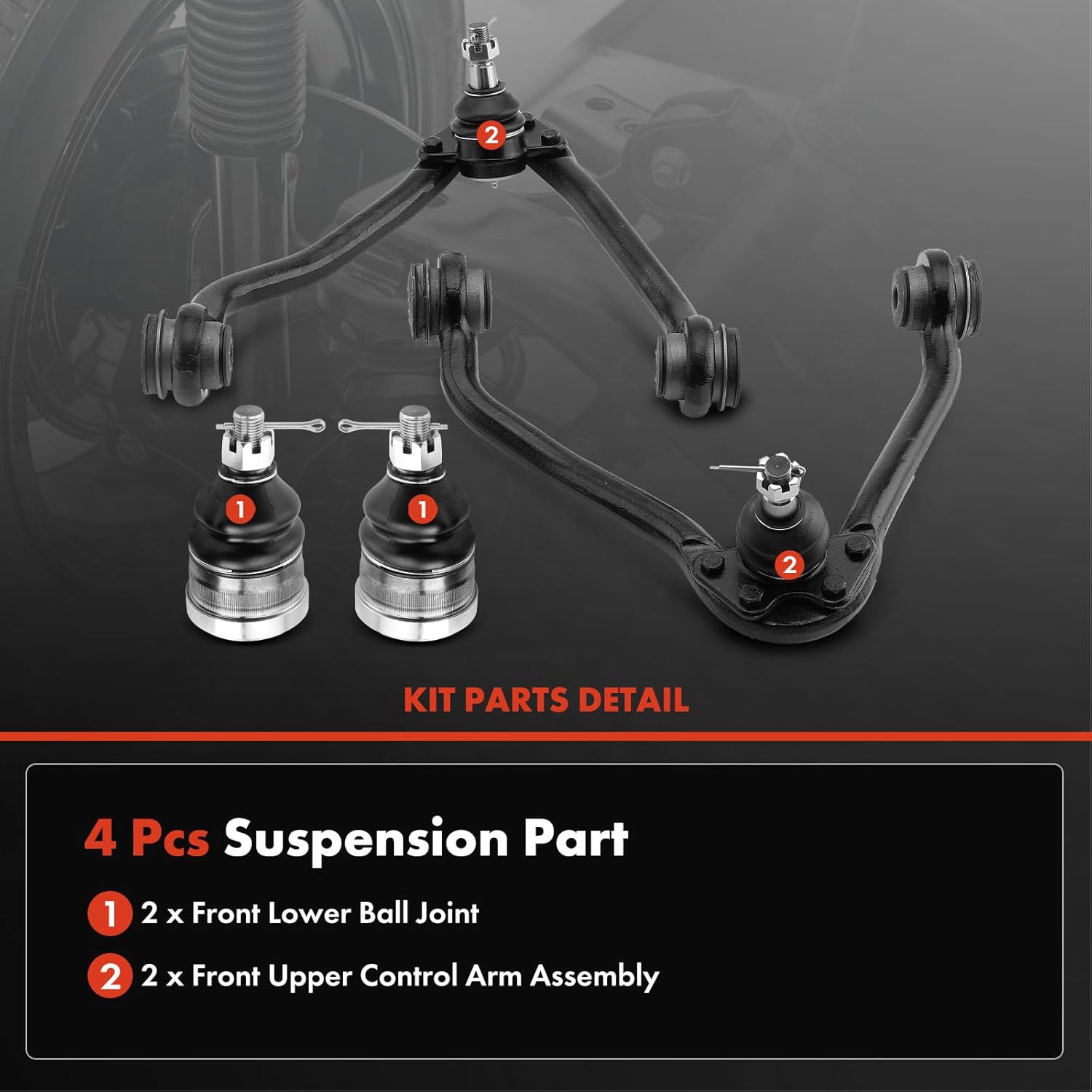 2

1

1

2

KIT PARTS DETAIL

4 Pcs Suspension Part

1 2 x Front Lower Ball Joint

2 2 x Front Upper Control Arm Assembly