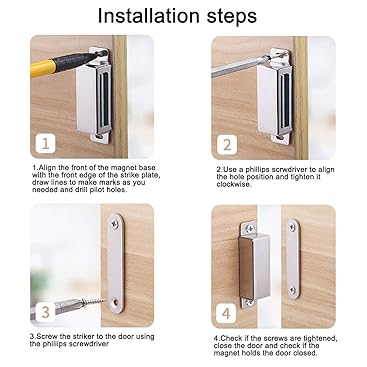 Installation steps

1

1.Align the front of the magnet base with the front edge of the strike plate, draw lines to make marks as you needed and drill pilot holes.

2

2.Use a phillips scrwdriver to align the hole position and tighten it clockwise.

3

3.Screw the striker to the door using the phillips screwdriver

4

4.Check if the screws are tightened, close the door and check if the magnet holds the door closed.