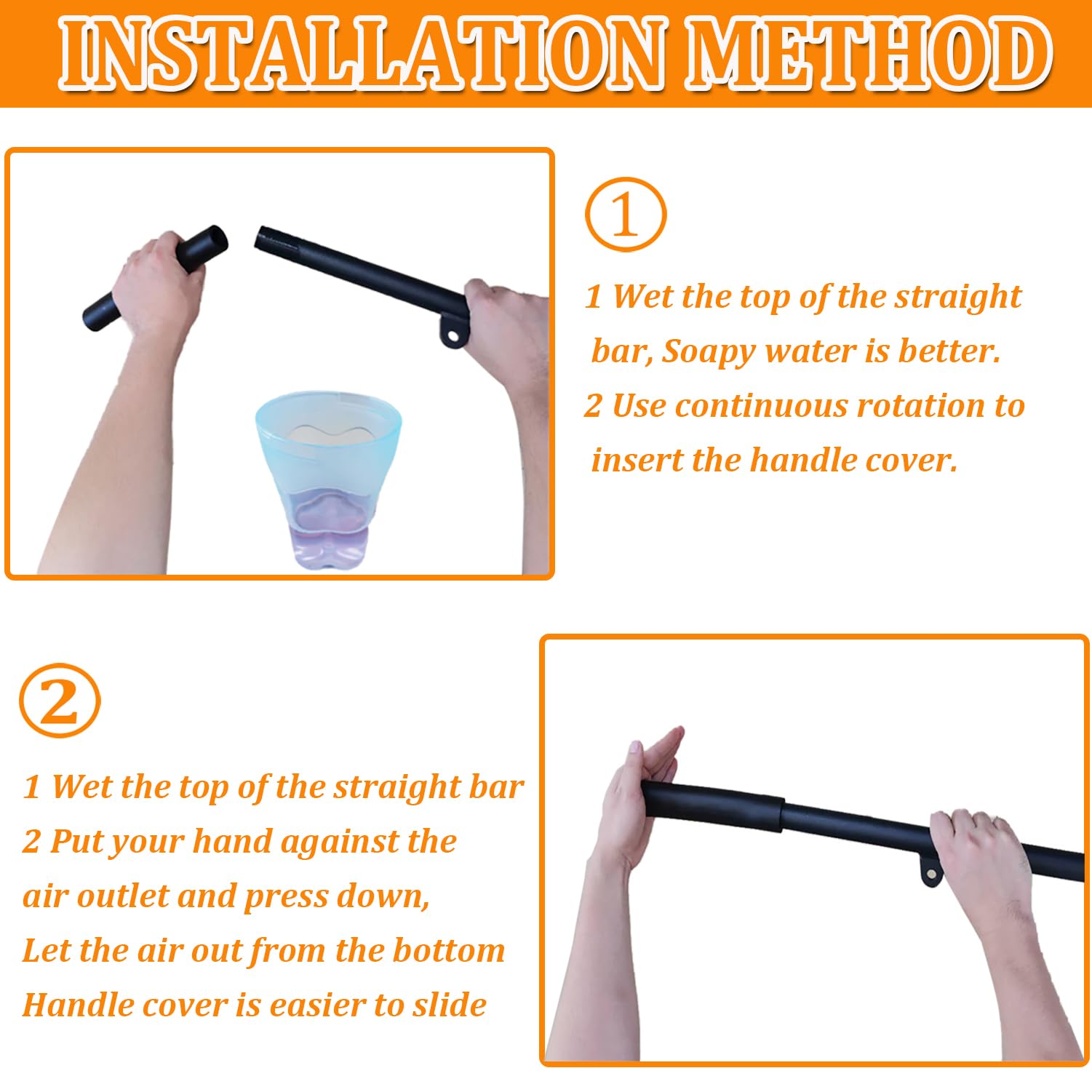 INSTALLATION METHOD

①

1 Wet the top of the straight bar, Soapy water is better.
2 Use continuous rotation to insert the handle cover.

②

1 Wet the top of the straight bar
2 Put your hand against the air outlet and press down,
Let the air out from the bottom
Handle cover is easier to slide