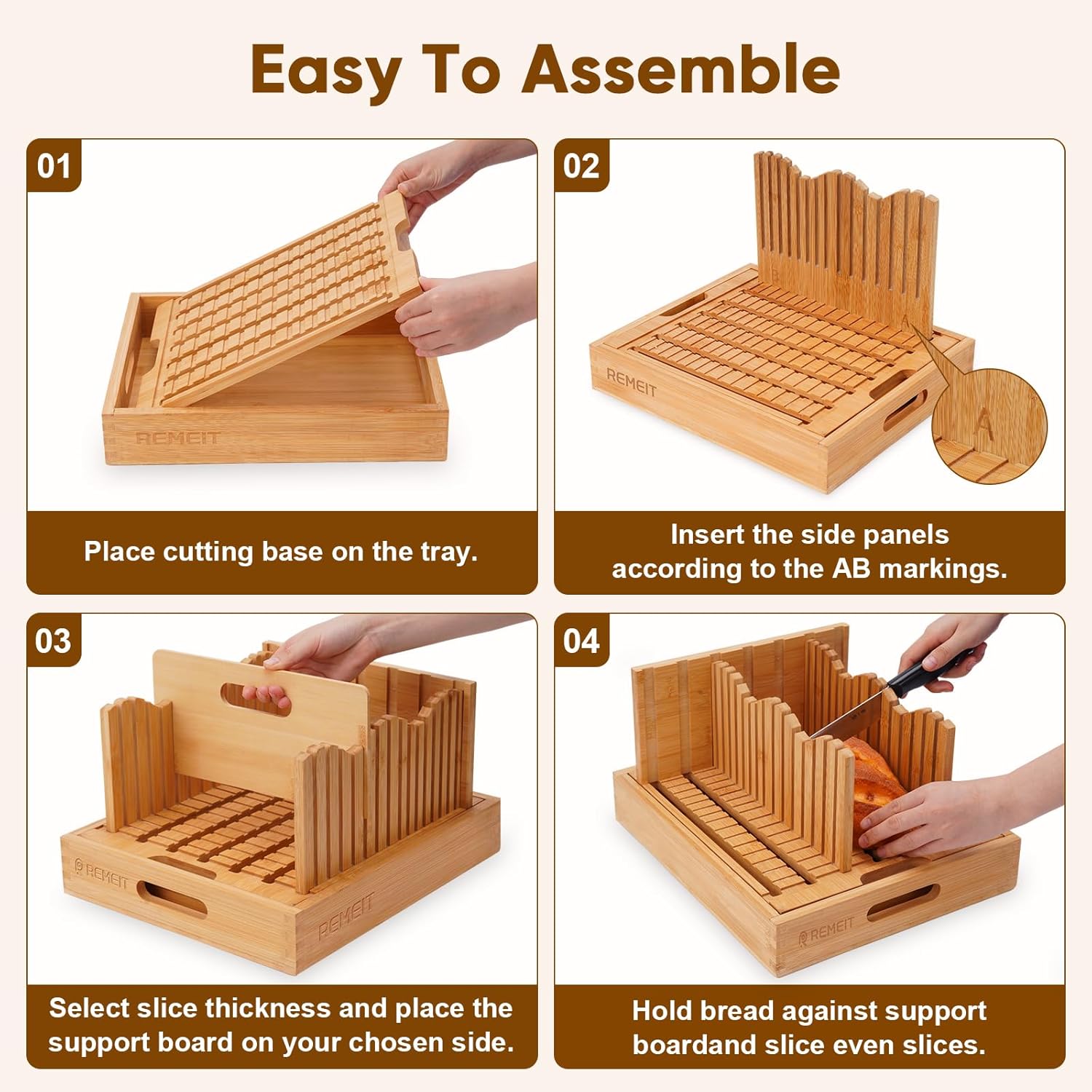 Easy To Assemble

01

REMEIT

Place cutting base on the tray.

02

REMEIT

A

Insert the side panels according to the AB markings.

03

REMEIT

REMEIT

Select slice thickness and place the support board on your chosen side.

04

REMEIT

Hold bread against support boardand slice even slices.