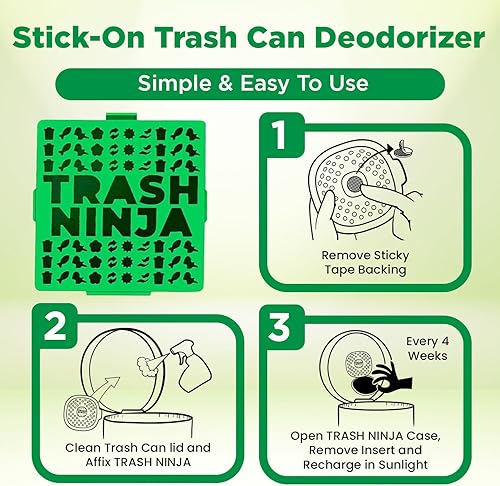 Stick-On Trash Can Deodorizer

Simple & Easy To Use

TRASH NINJA

1

Remove Sticky Tape Backing

2

Clean Trash Can lid and Affix TRASH NINJA

3

Every 4 Weeks

Open TRASH NINJA Case, Remove Insert and Recharge in Sunlight