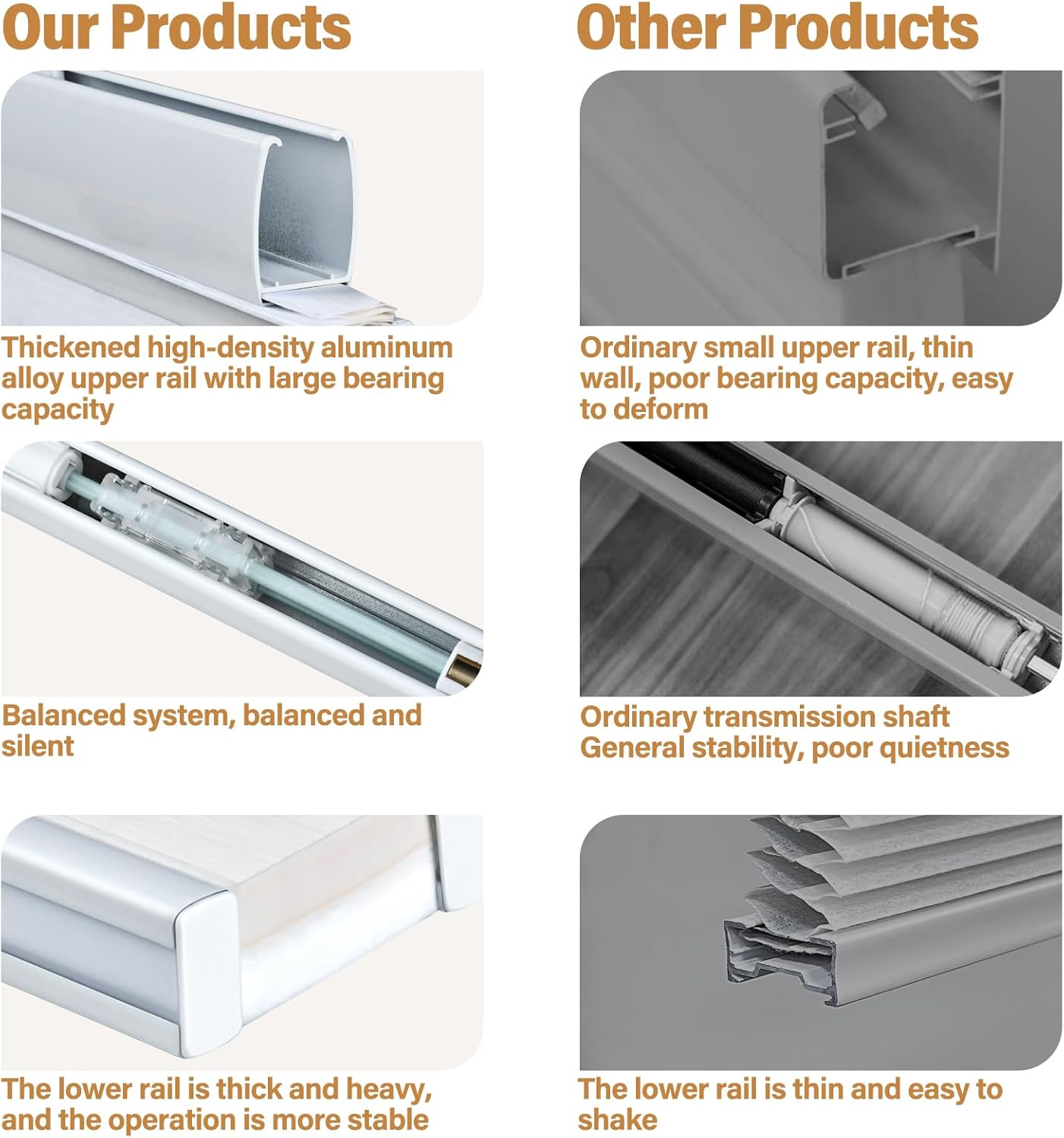 Our Products

Thickened high-density aluminum alloy upper rail with large bearing capacity

Balanced system, balanced and silent

The lower rail is thick and heavy, and the operation is more stable

Other Products

Ordinary small upper rail, thin wall, poor bearing capacity, easy to deform

Ordinary transmission shaft
General stability, poor quietness

The lower rail is thin and easy to shake