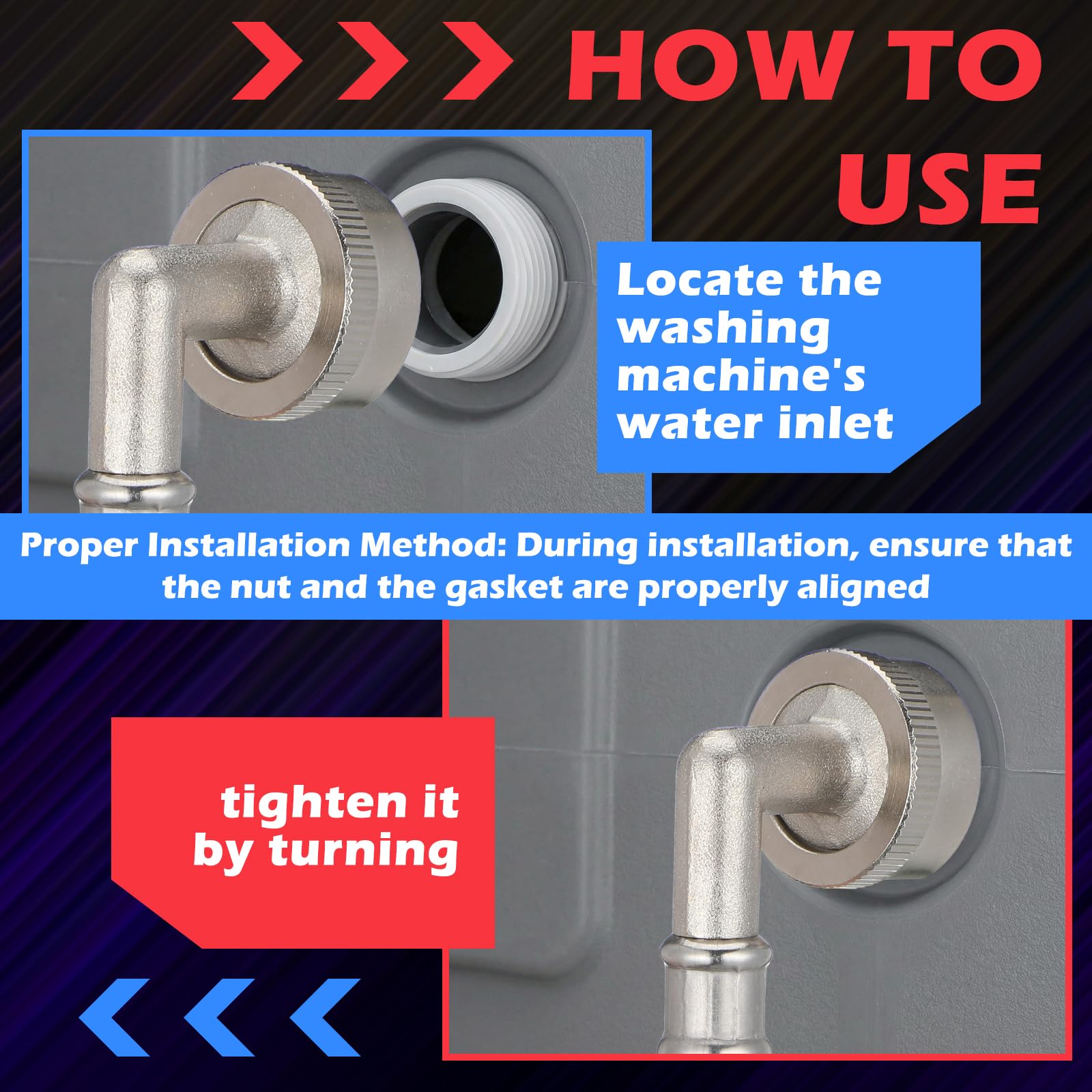 HOW TO USE

Locate the washing machine's water inlet

Proper Installation Method: During installation, ensure that the nut and the gasket are properly aligned

tighten it by turning