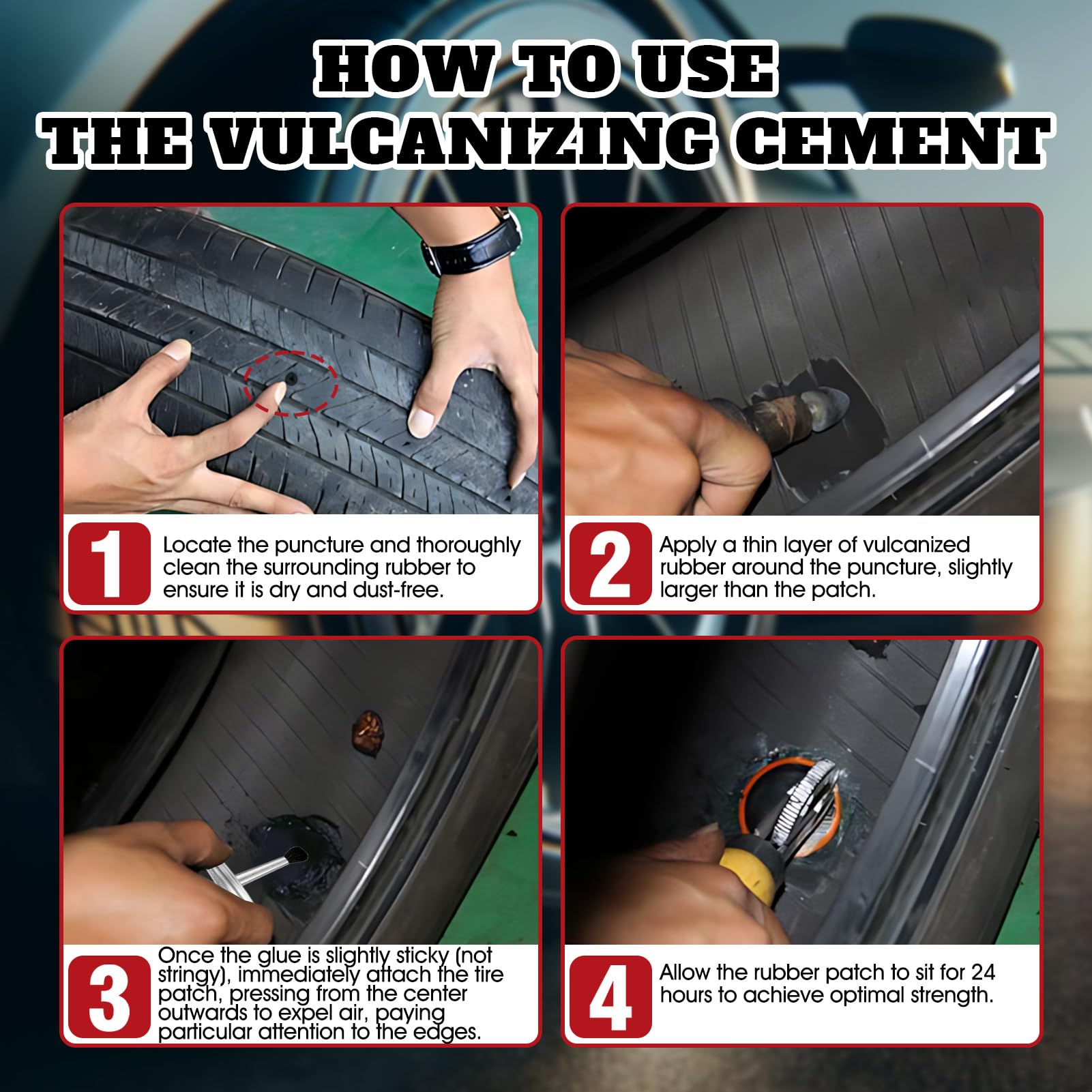 HOW TO USE
THE VULCANIZING CEMENT

1
Locate the puncture and thoroughly clean the surrounding rubber to ensure it is dry and dust-free.

2
Apply a thin layer of vulcanized rubber around the puncture, slightly larger than the patch.

3
Once the glue is slightly sticky (not stringy), immediately attach the tire patch, pressing from the center outwards to expel air, paying particular attention to the edges.

4
Allow the rubber patch to sit for 24 hours to achieve optimal strength.