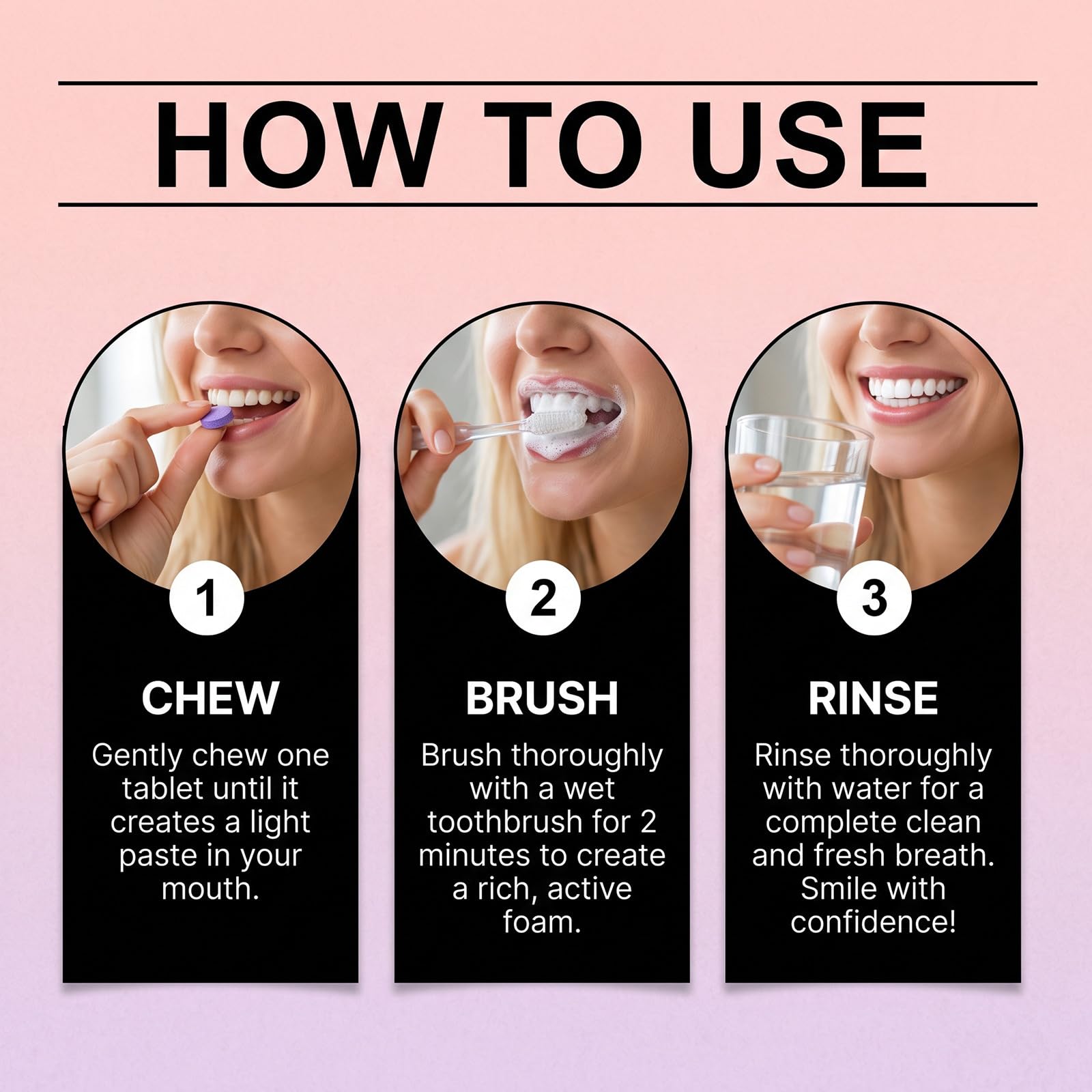 HOW TO USE

1

CHEW

Gently chew one tablet until it creates a light paste in your mouth.

2

BRUSH

Brush thoroughly with a wet toothbrush for 2 minutes to create a rich, active foam.

3

RINSE

Rinse thoroughly with water for a complete clean and fresh breath. Smile with confidence!