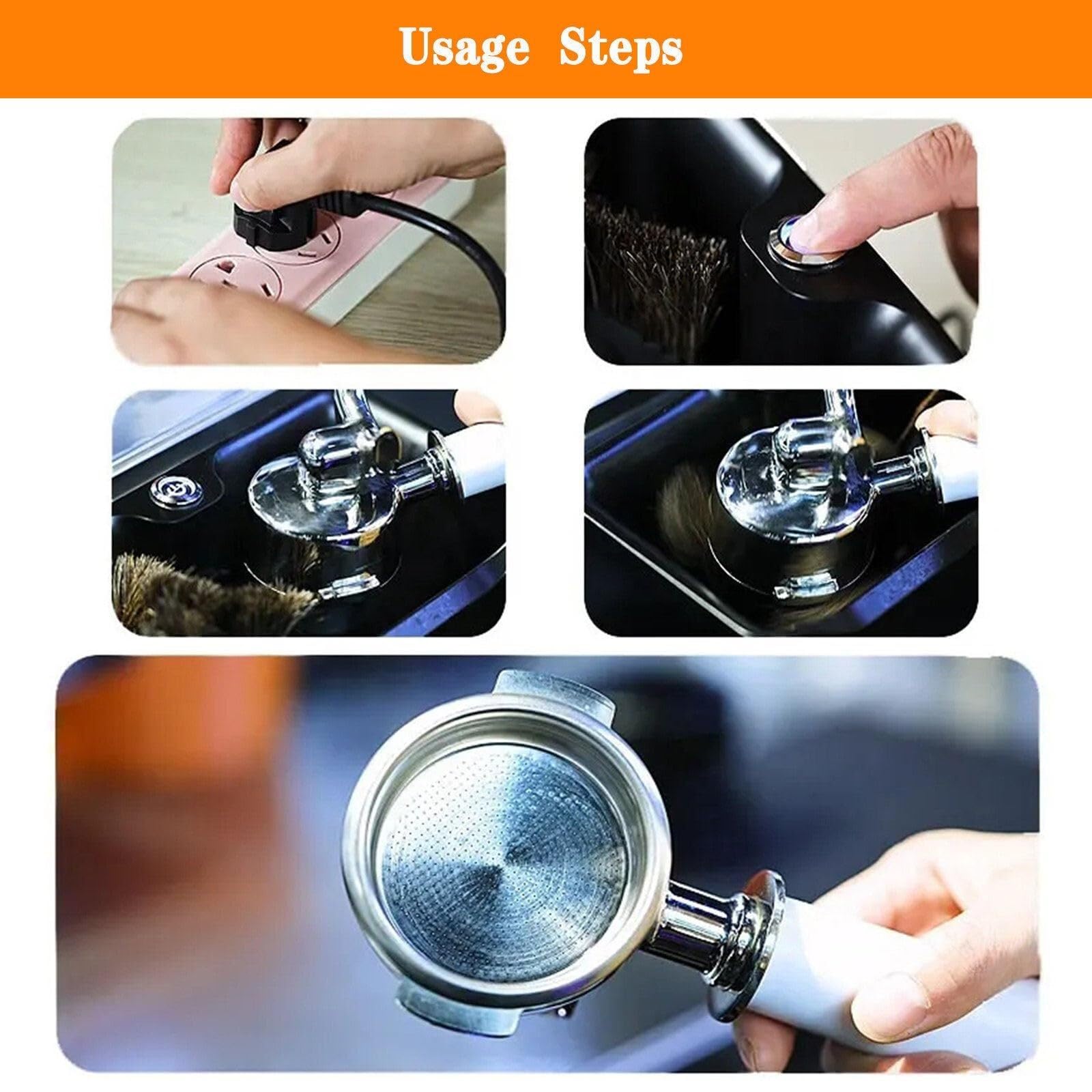 Usage Steps