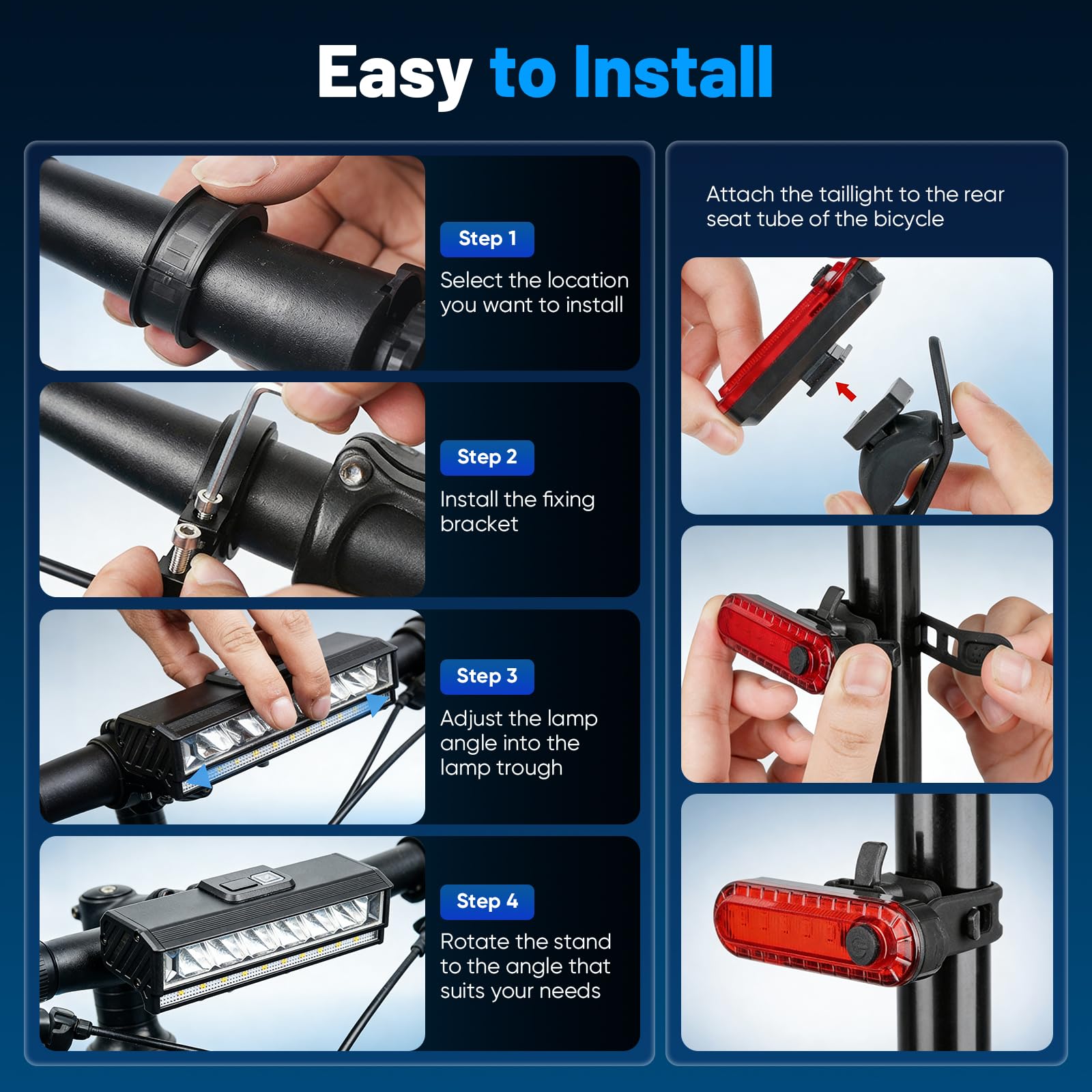 Easy to Install

Step 1
Select the location you want to install

Step 2
Install the fixing bracket

Step 3
Adjust the lamp angle into the lamp trough

Step 4
Rotate the stand to the angle that suits your needs

Attach the taillight to the rear seat tube of the bicycle