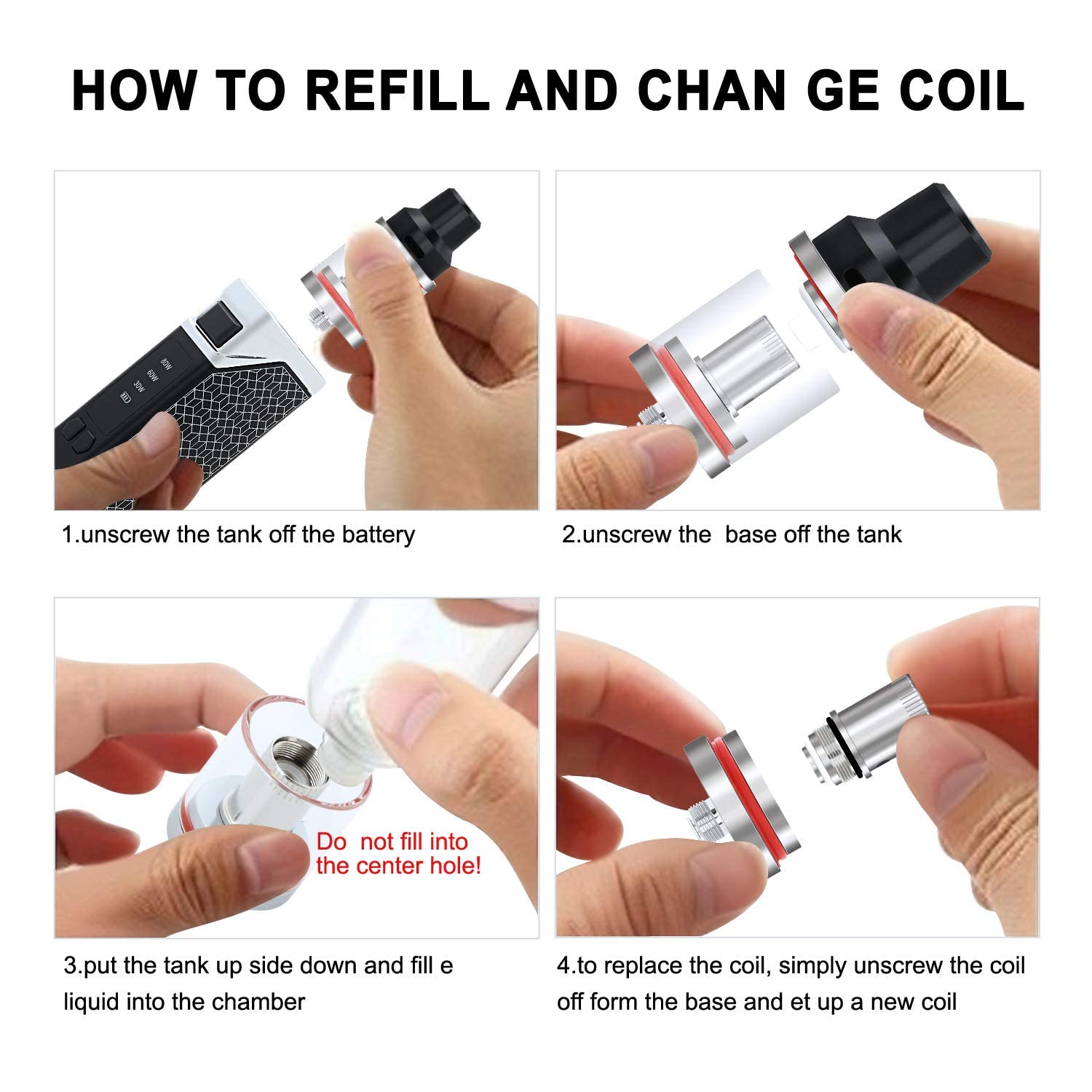 HOW TO REFILL AND CHAN GE COIL

80W
60W
30W

1.unscrew the tank off the battery

2.unscrew the base off the tank

Do not fill into the center hole!

3.put the tank up side down and fill e liquid into the chamber

4.to replace the coil, simply unscrew the coil off form the base and et up a new coil