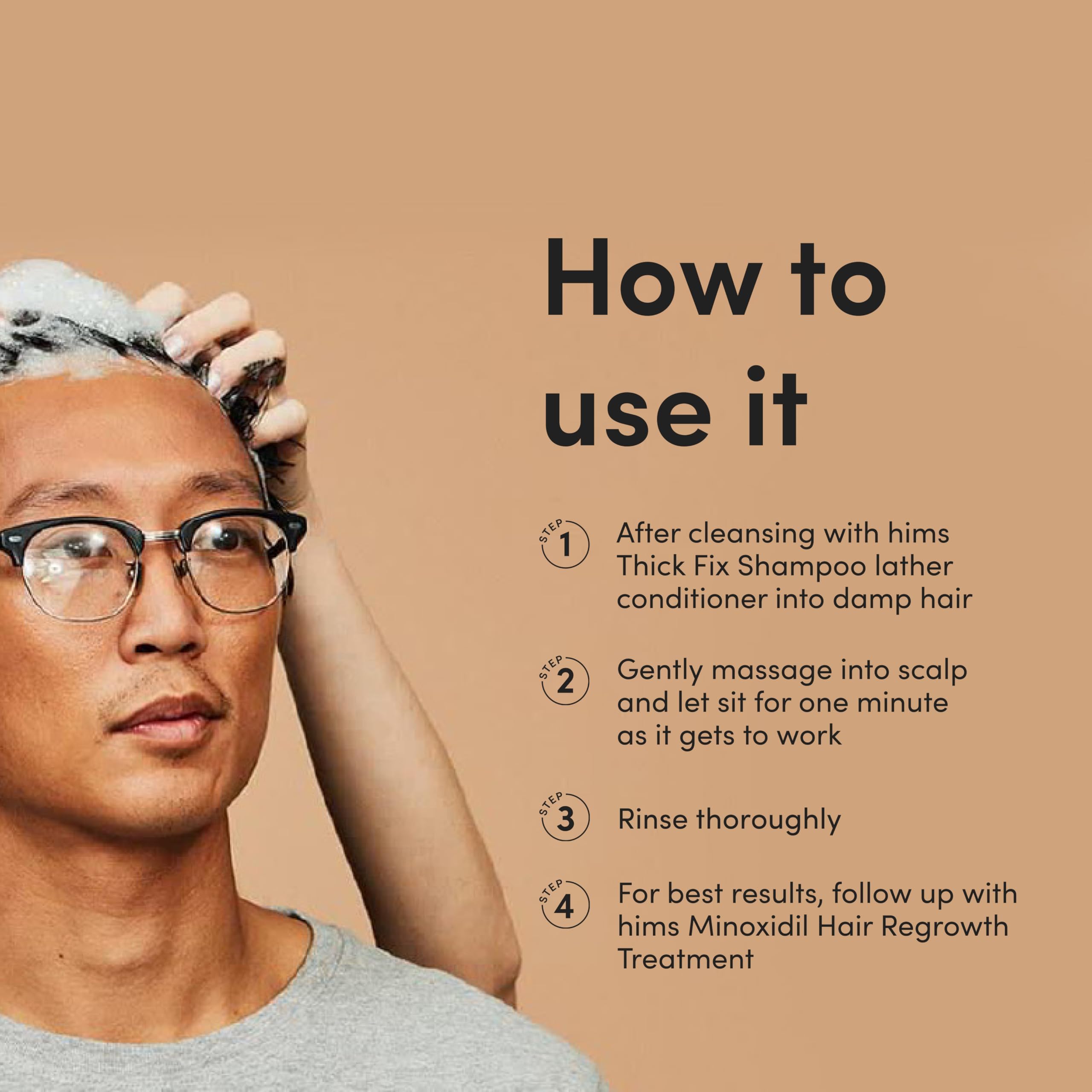 How to use it

STEP 1 After cleansing with hims Thick Fix Shampoo lather conditioner into damp hair

STEP 2 Gently massage into scalp and let sit for one minute as it gets to work

STEP 3 Rinse thoroughly

STEP 4 For best results, follow up with hims Minoxidil Hair Regrowth Treatment