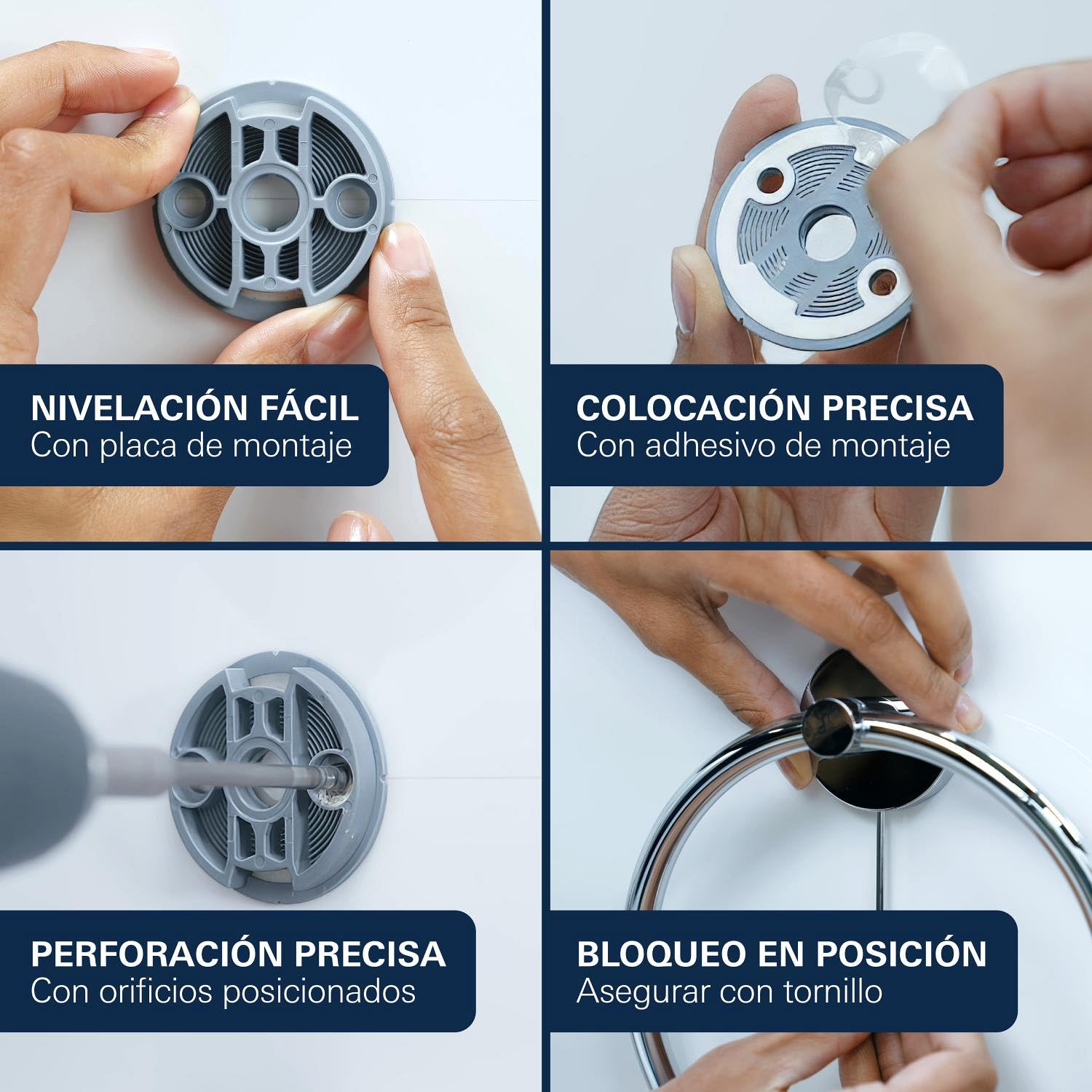 NIVELACIÓN FÁCIL
Con placa de montaje

COLOCACIÓN PRECISA
Con adhesivo de montaje

PERFORACIÓN PRECISA
Con orificios posicionados

BLOQUEO EN POSICIÓN
Asegurar con tornillo