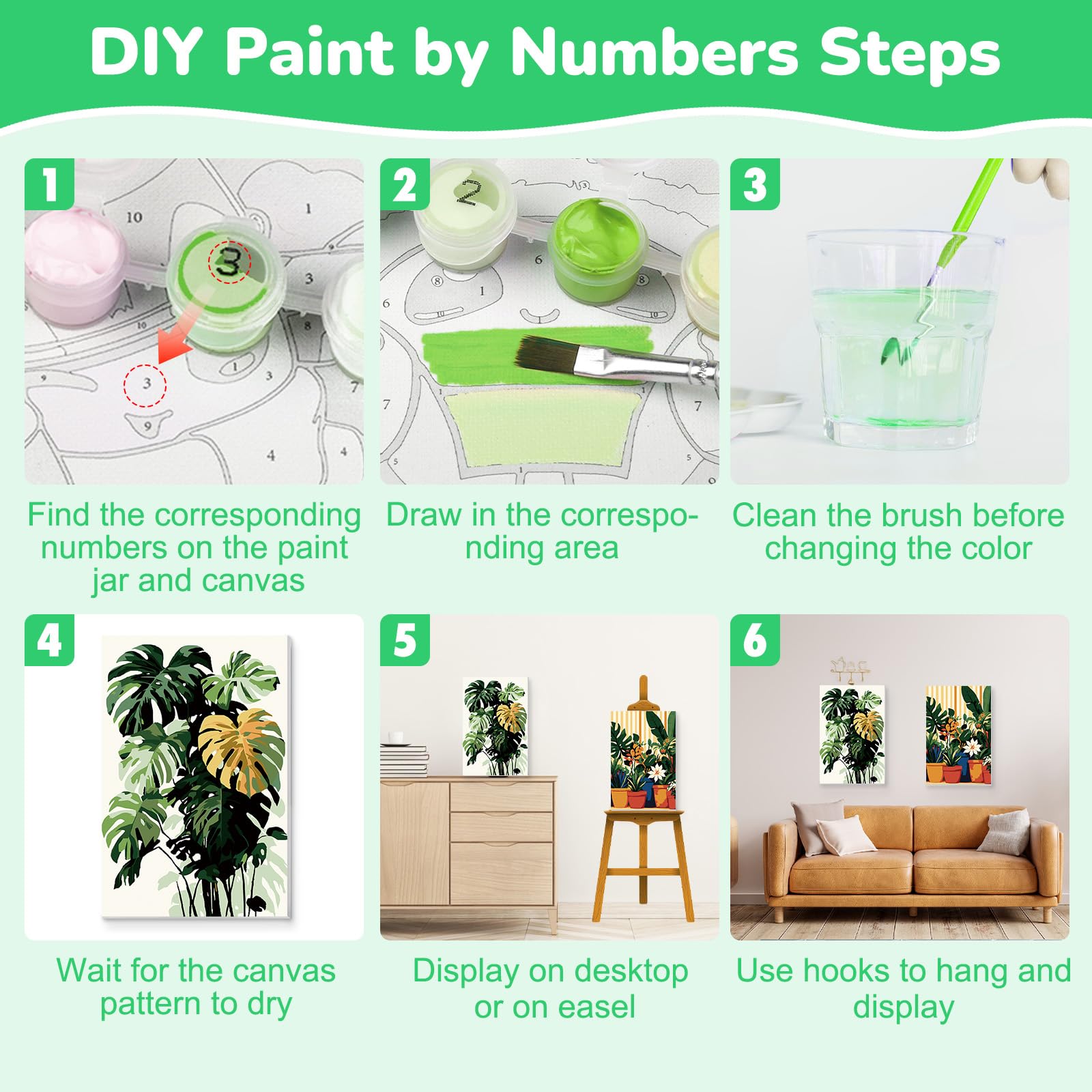 DIY Paint by Numbers Steps

1

Find the corresponding numbers on the paint jar and canvas

2

Draw in the corresponding area

3

Clean the brush before changing the color

4

Wait for the canvas pattern to dry

5

Display on desktop or on easel

6

Use hooks to hang and display