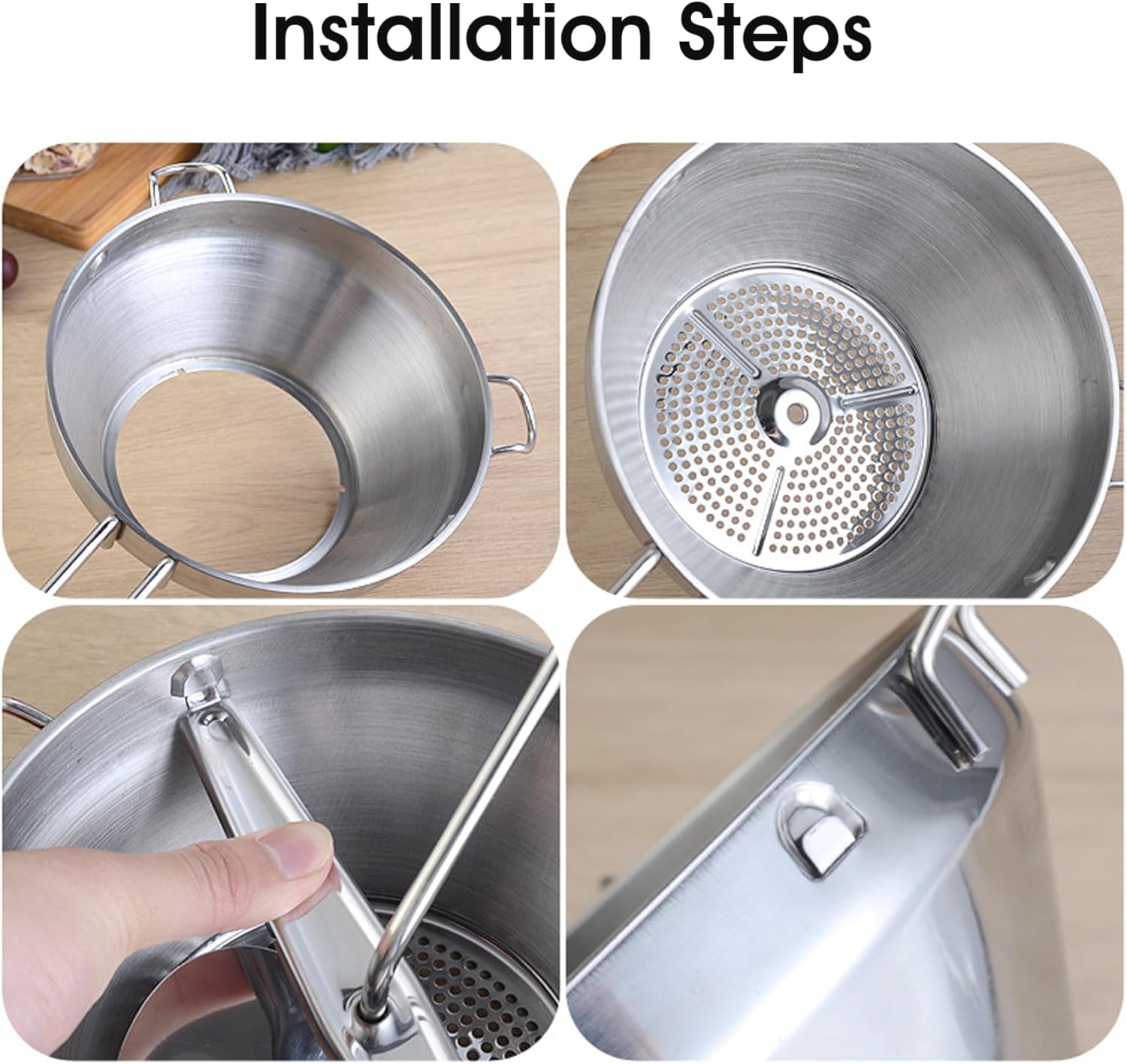 Installation Steps