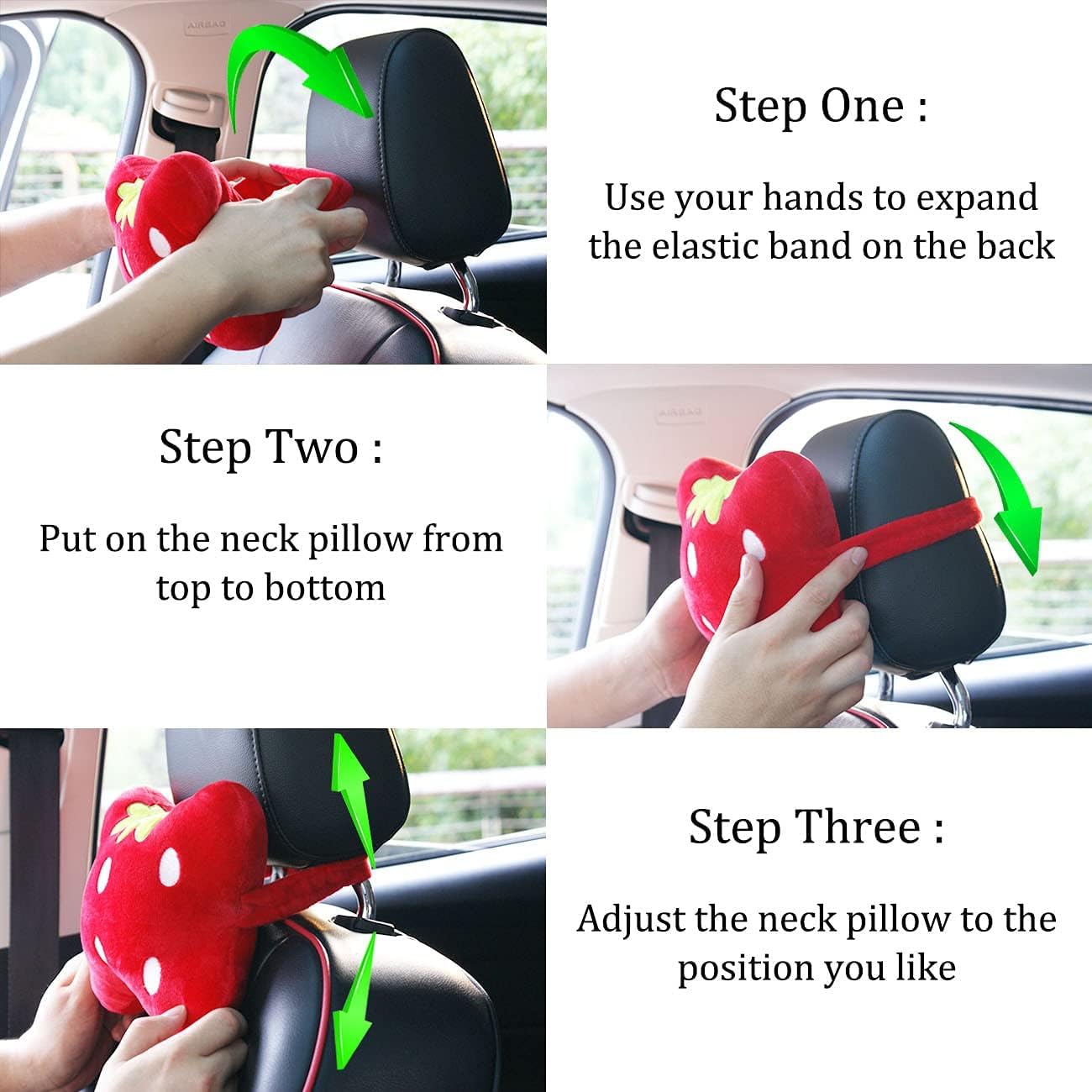 AIRBAG

Step One :

Use your hands to expand the elastic band on the back

Step Two :

Put on the neck pillow from top to bottom

AIRBAG

Step Three :

Adjust the neck pillow to the position you like