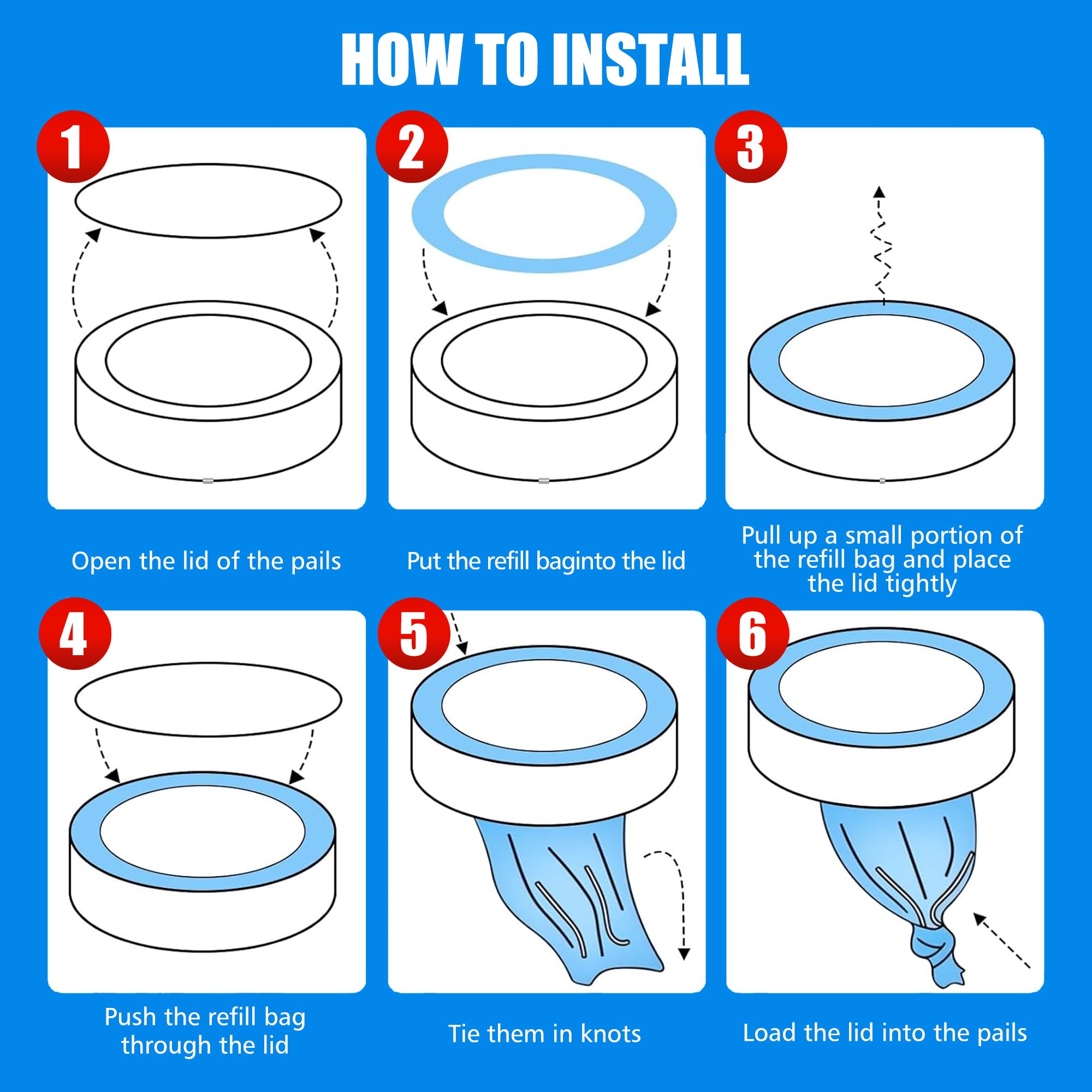 HOW TO INSTALL

1

Open the lid of the pails

2

Put the refill baginto the lid

3

Pull up a small portion of the refill bag and place the lid tightly

4

Push the refill bag through the lid

5

Tie them in knots

6

Load the lid into the pails