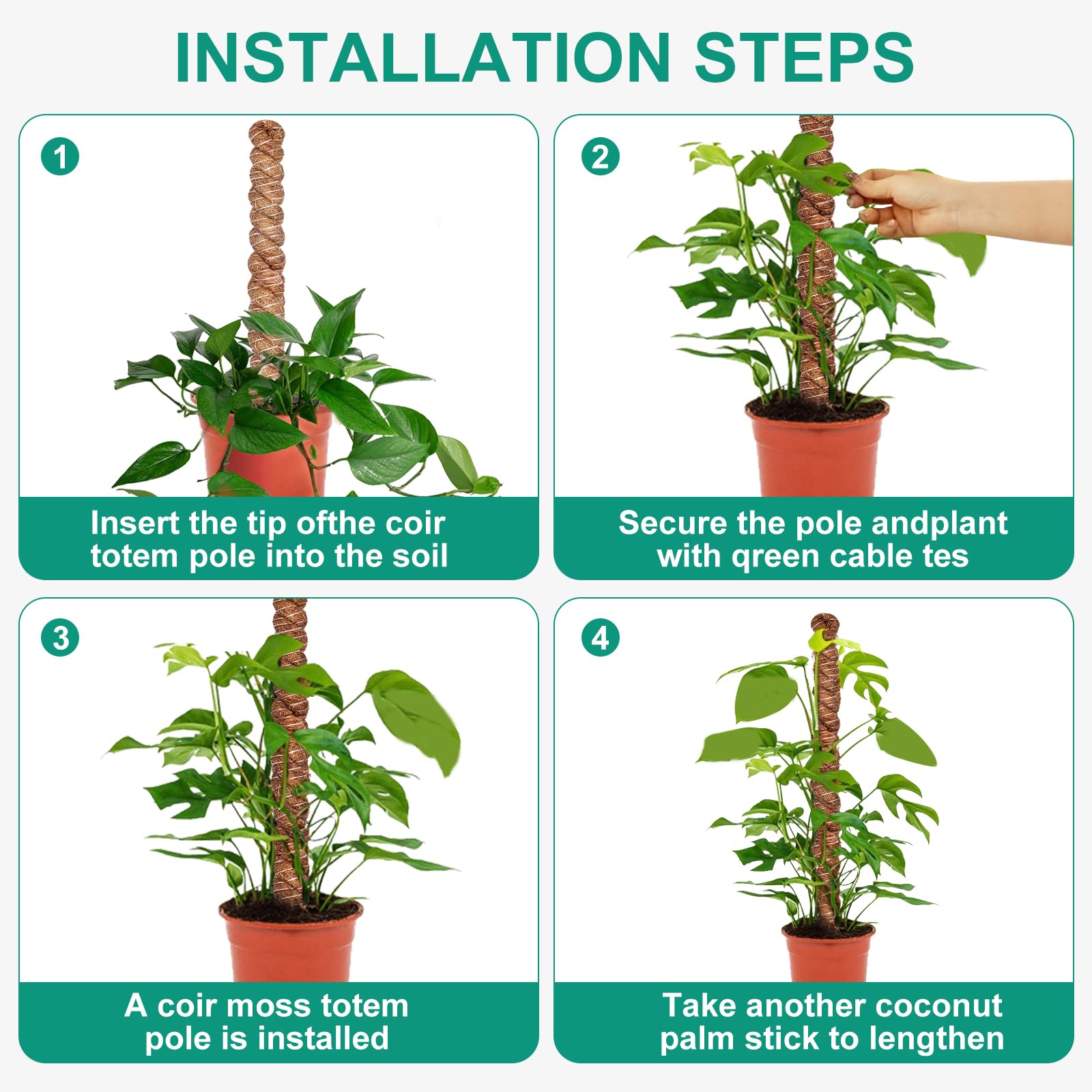 INSTALLATION STEPS

1

Insert the tip ofthe coir totem pole into the soil

2

Secure the pole andplant with qreen cable tes

3

A coir moss totem pole is installed

4

Take another coconut palm stick to lengthen