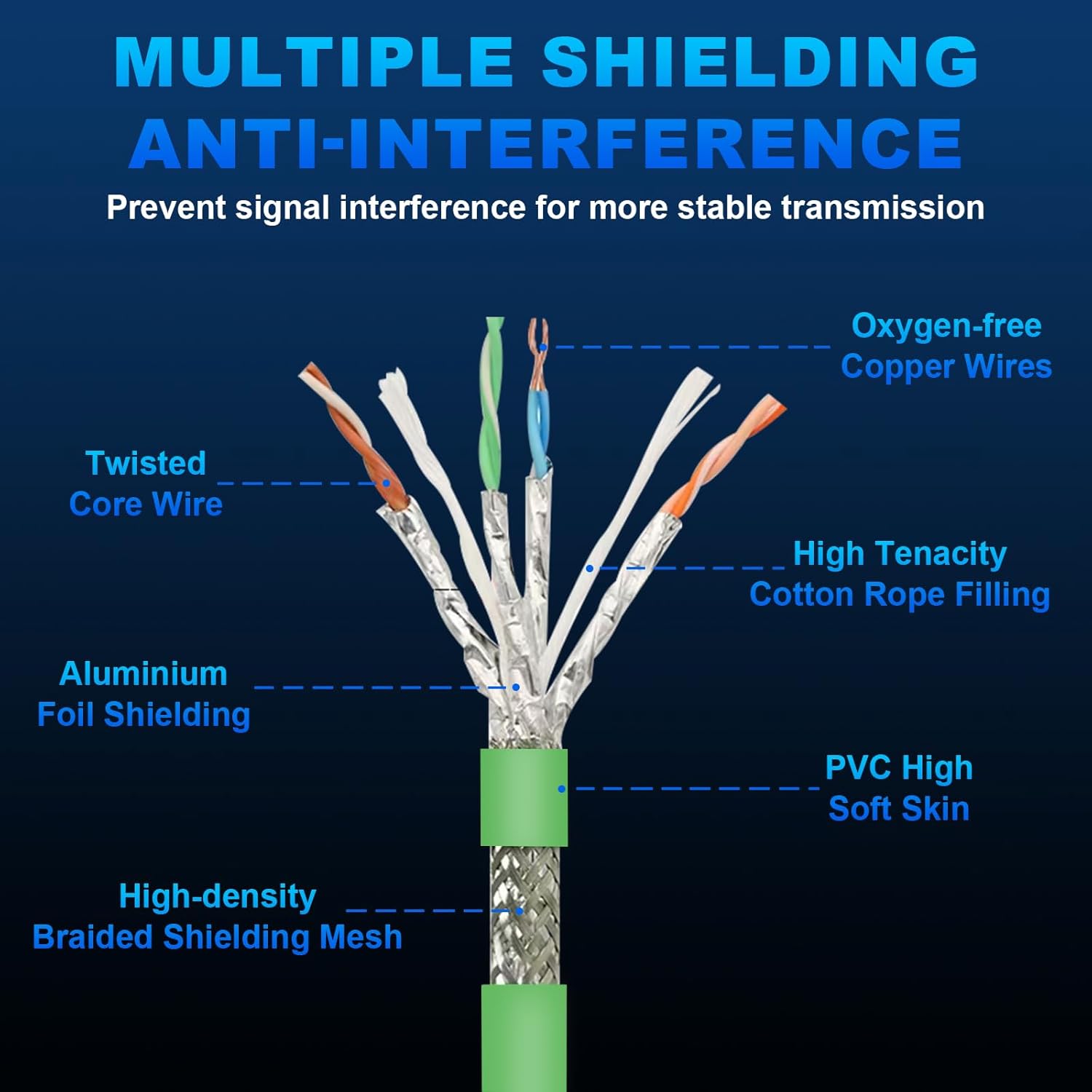 MULTIPLE SHIELDING
ANTI-INTERFERENCE
Prevent signal interference for more stable transmission

Oxygen-free
Copper Wires

Twisted
Core Wire

High Tenacity
Cotton Rope Filling

Aluminium
Foil Shielding

PVC High
Soft Skin

High-density
Braided Shielding Mesh