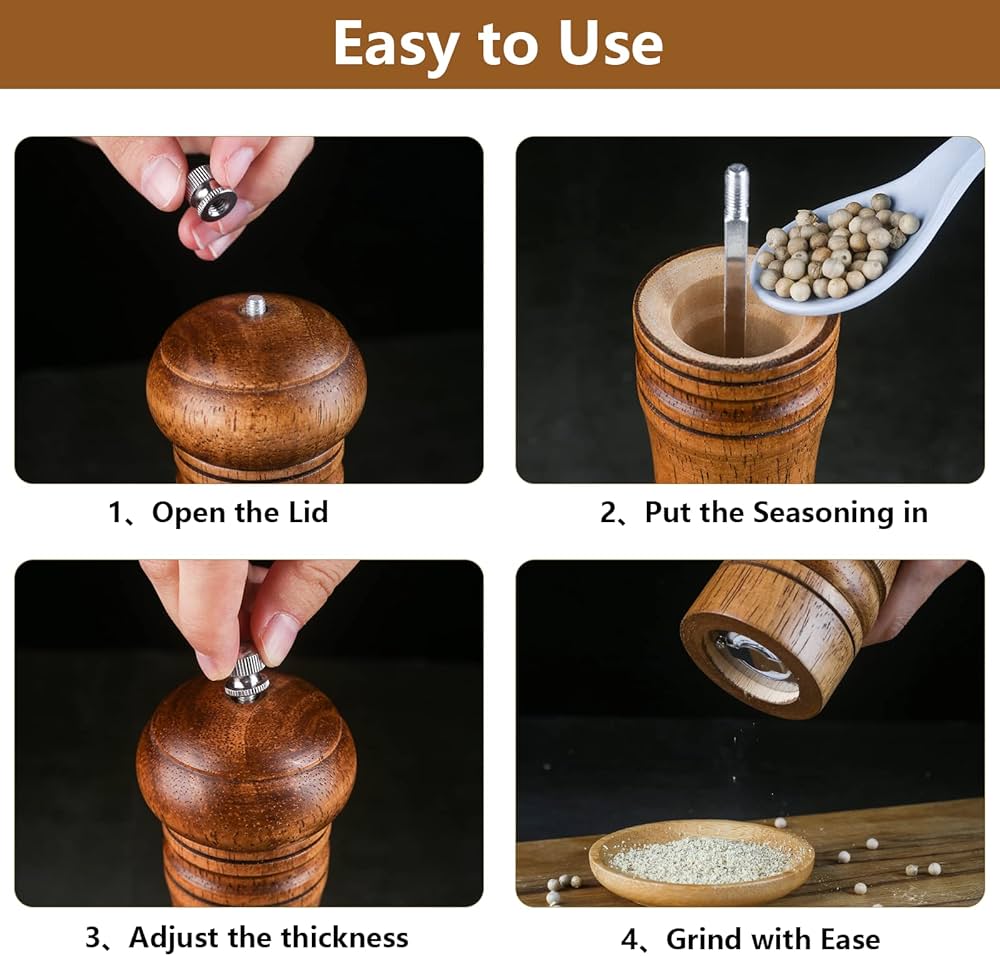 Easy to Use

1、Open the Lid

2、Put the Seasoning in

3、Adjust the thickness

4、Grind with Ease