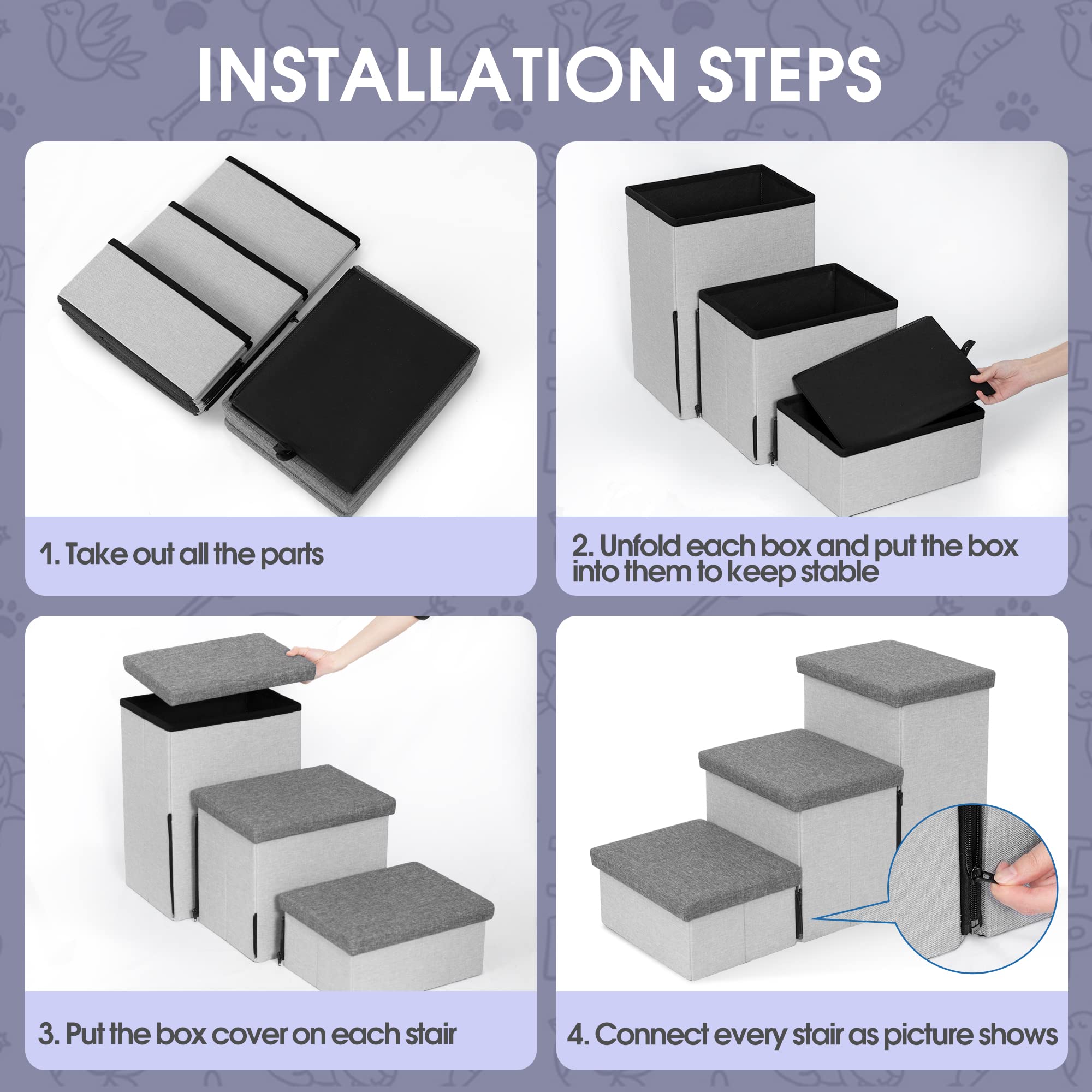 INSTALLATION STEPS

1. Take out all the parts

2. Unfold each box and put the box into them to keep stable

3. Put the box cover on each stair

4. Connect every stair as picture shows