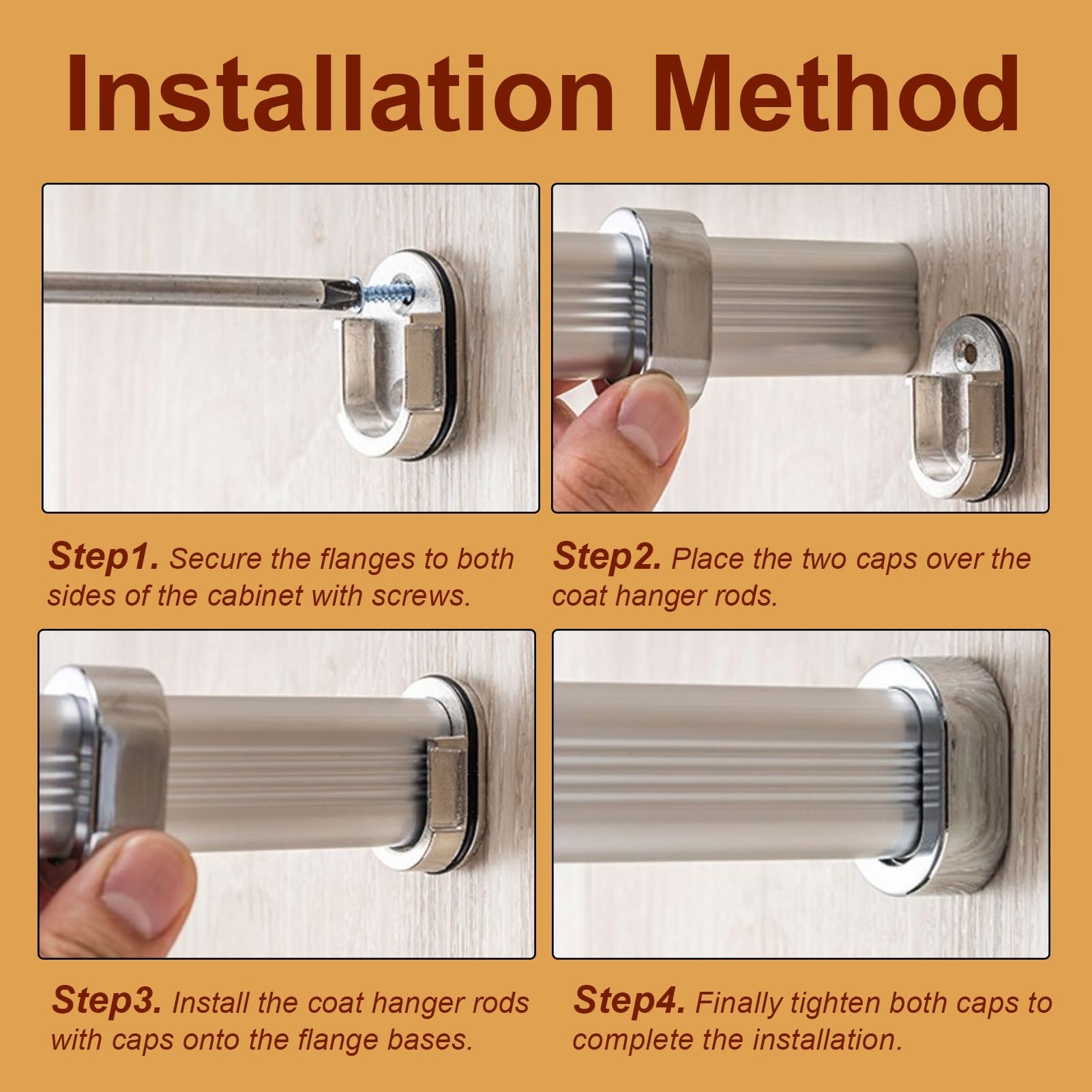 Installation Method

Step1. Secure the flanges to both sides of the cabinet with screws.

Step2. Place the two caps over the coat hanger rods.

Step3. Install the coat hanger rods with caps onto the flange bases.

Step4. Finally tighten both caps to complete the installation.