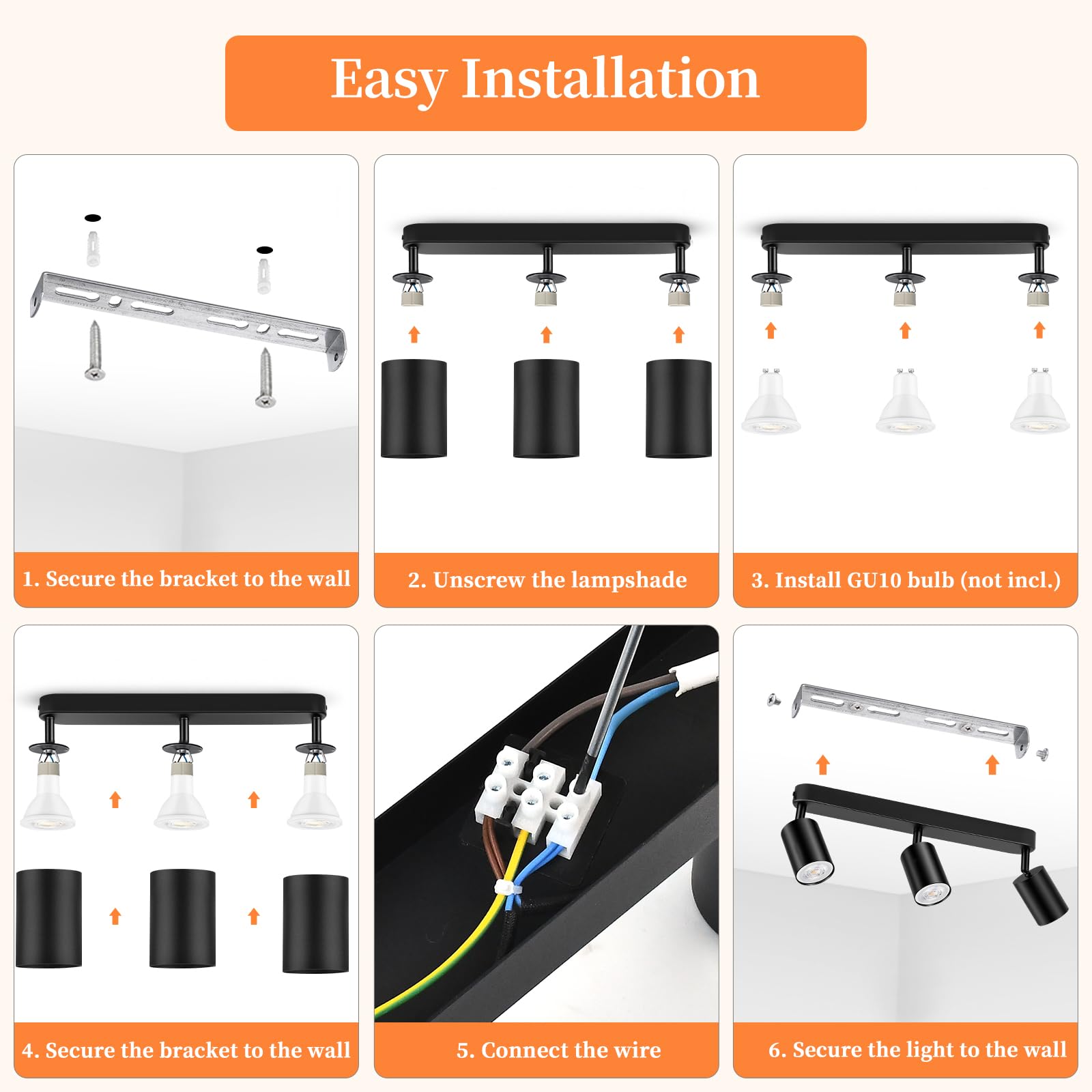 Easy Installation

1. Secure the bracket to the wall

2. Unscrew the lampshade

3. Install GU10 bulb (not incl.)

4. Secure the bracket to the wall

5. Connect the wire

6. Secure the light to the wall