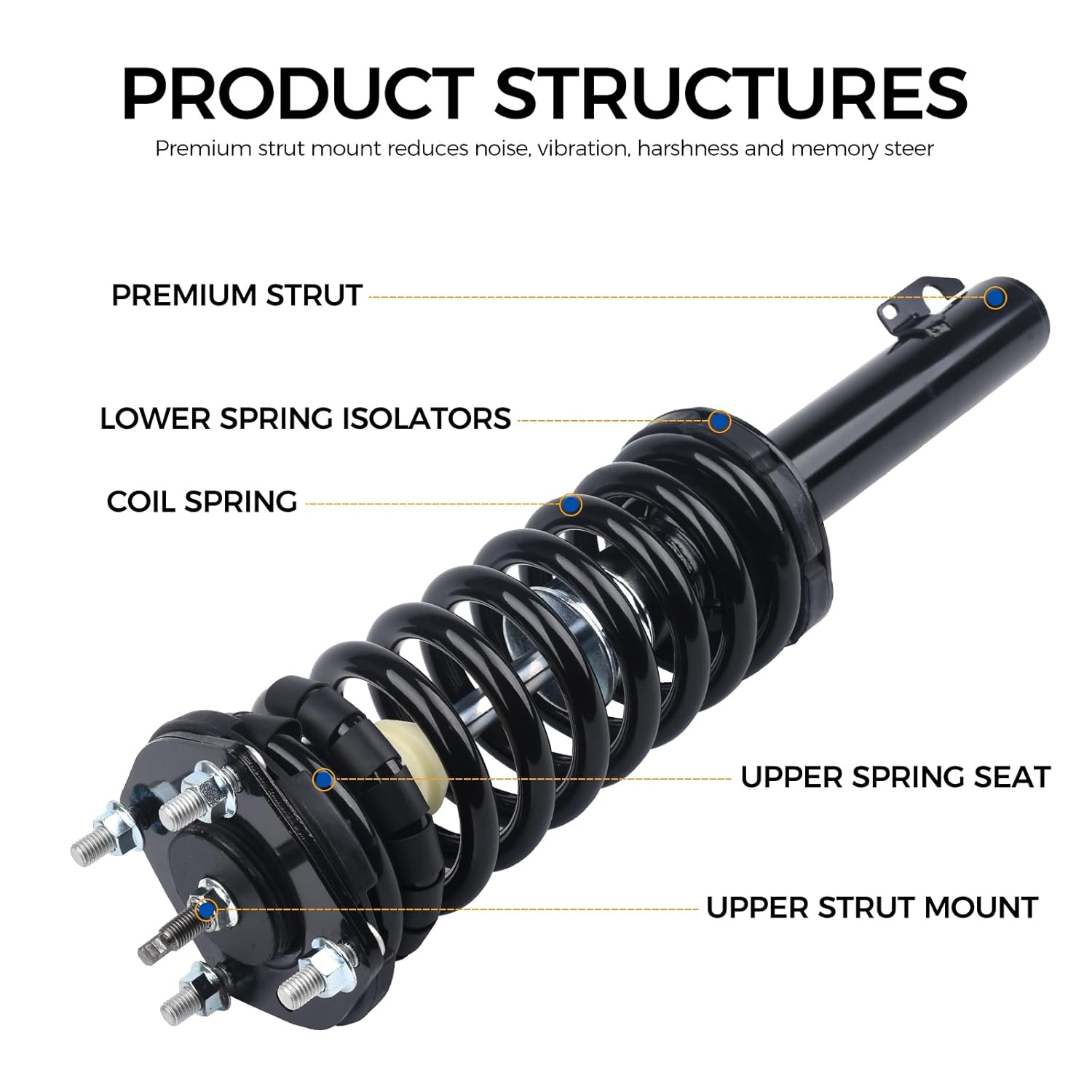 PRODUCT STRUCTURES

Premium strut mount reduces noise, vibration, harshness and memory steer

PREMIUM STRUT

LOWER SPRING ISOLATORS

COIL SPRING

UPPER SPRING SEAT

UPPER STRUT MOUNT