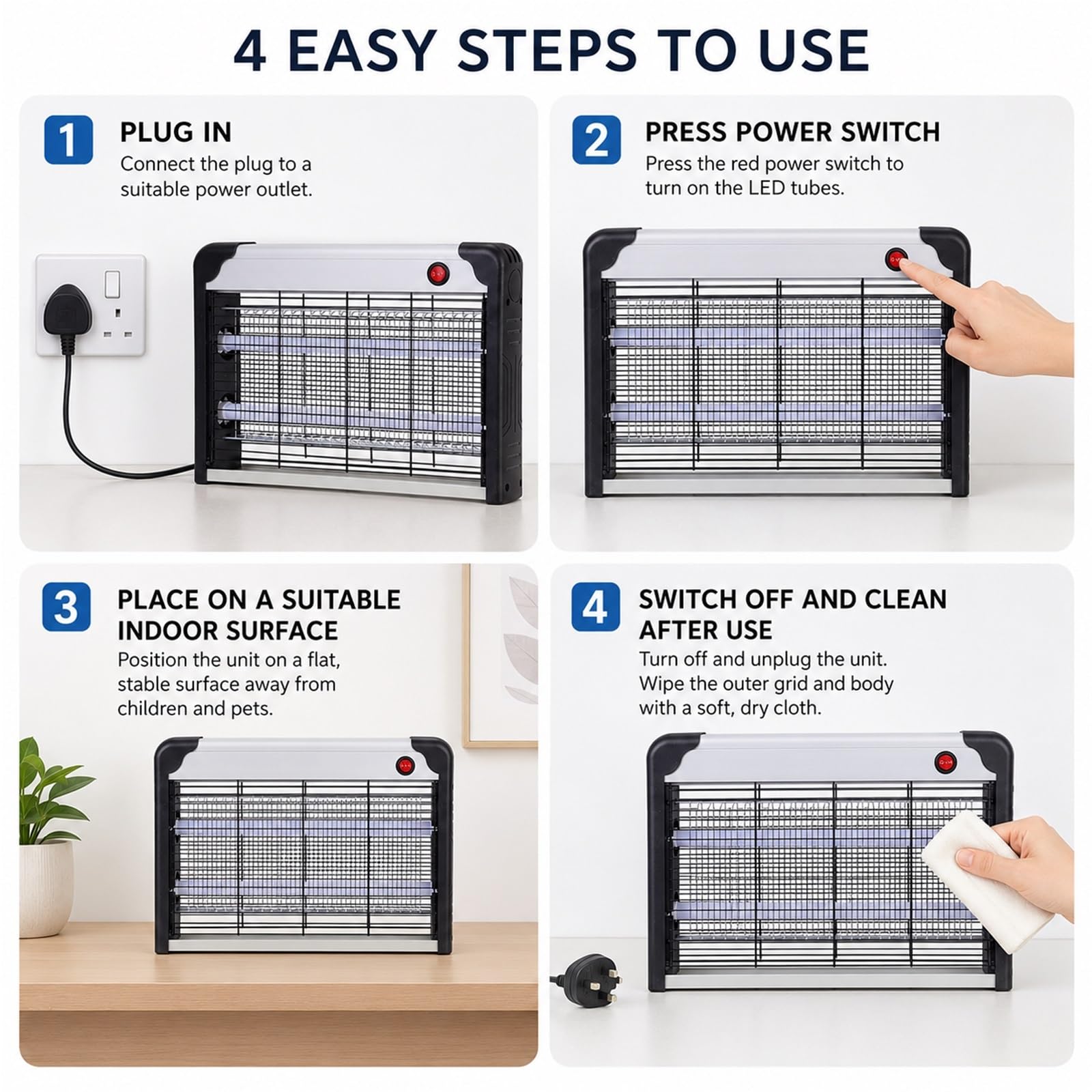 4 EASY STEPS TO USE

1 PLUG IN
Connect the plug to a suitable power outlet.

2 PRESS POWER SWITCH
Press the red power switch to turn on the LED tubes.

3 PLACE ON A SUITABLE INDOOR SURFACE
Position the unit on a flat, stable surface away from children and pets.

4 SWITCH OFF AND CLEAN AFTER USE
Turn off and unplug the unit. Wipe the outer grid and body with a soft, dry cloth.