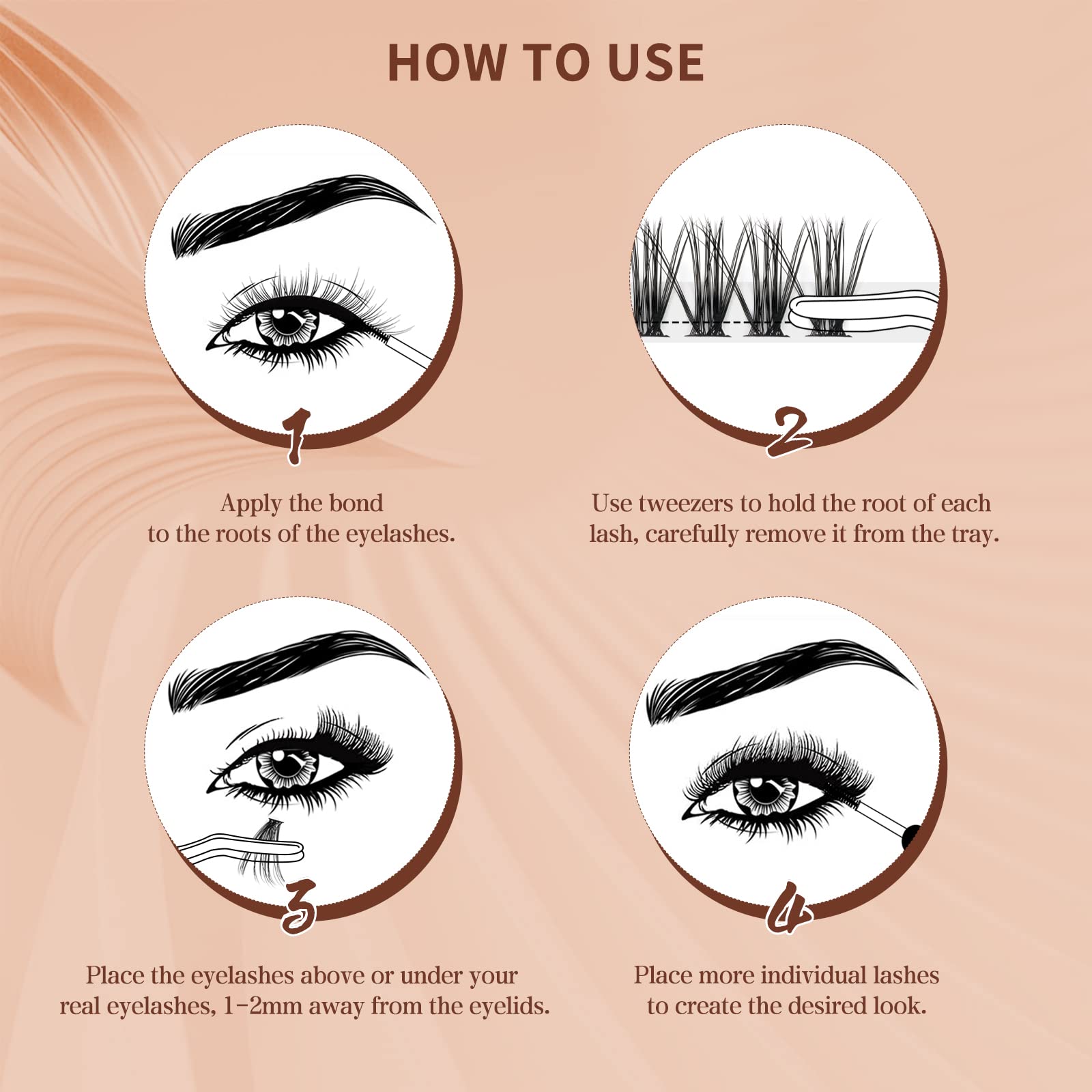 HOW TO USE

1

Apply the bond to the roots of the eyelashes.

2

Use tweezers to hold the root of each lash, carefully remove it from the tray.

3

Place the eyelashes above or under your real eyelashes, 1-2mm away from the eyelids.

4

Place more individual lashes to create the desired look.