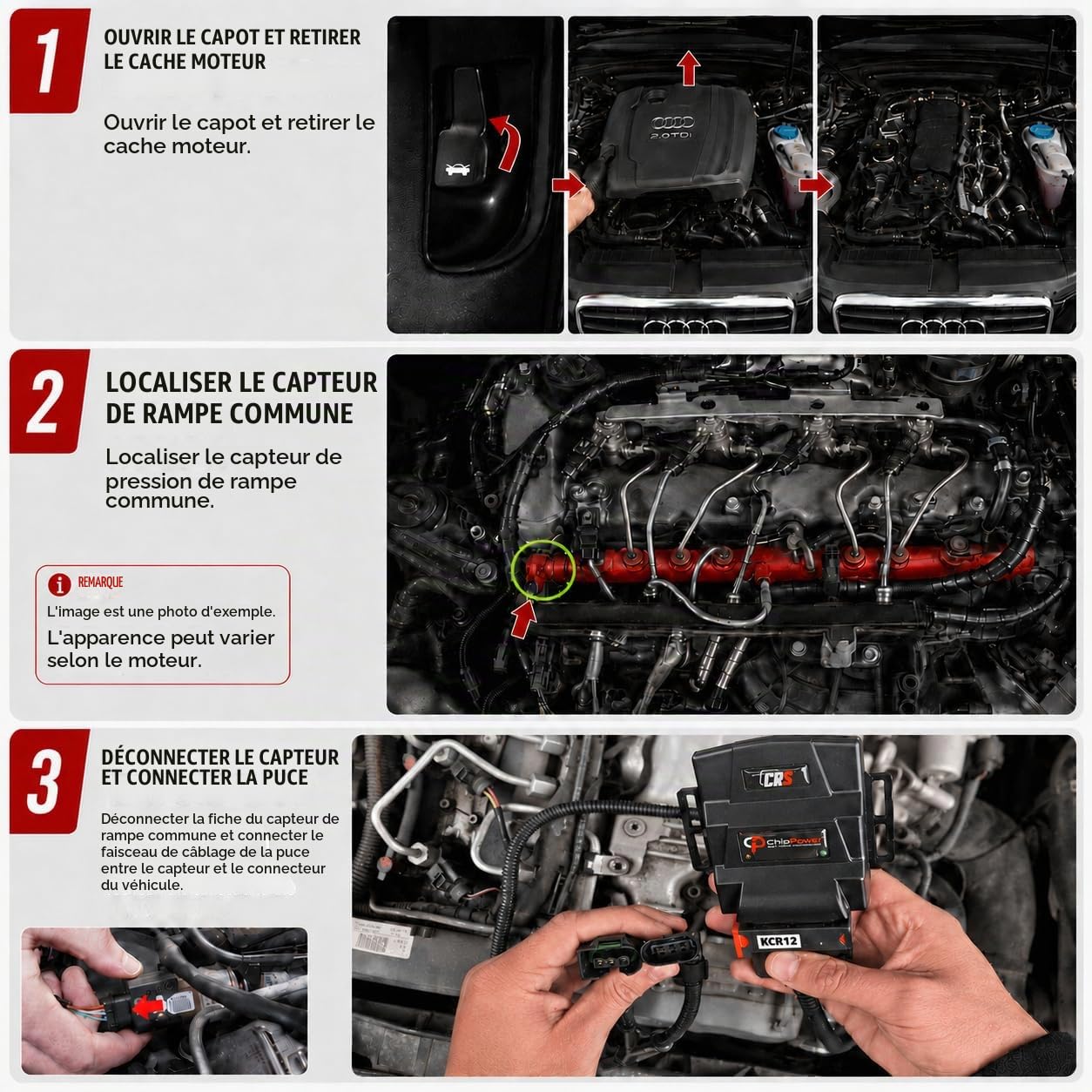 1

OUVRIR LE CAPOT ET RETIRER LE CACHE MOTEUR

Ouvrir le capot et retirer le cache moteur.

2.0TDI

2

LOCALISER LE CAPTEUR DE RAMPE COMMUNE

Localiser le capteur de pression de rampe commune.

REMARQUE

L'image est une photo d'exemple.

L'apparence peut varier selon le moteur.

3

DÉCONNECTER LE CAPTEUR ET CONNECTER LA PUCE

Déconnecter la fiche du capteur de rampe commune et connecter le faisceau de câblage de la puce entre le capteur et le connecteur du véhicule.

CRS

ChipPower

KCR12