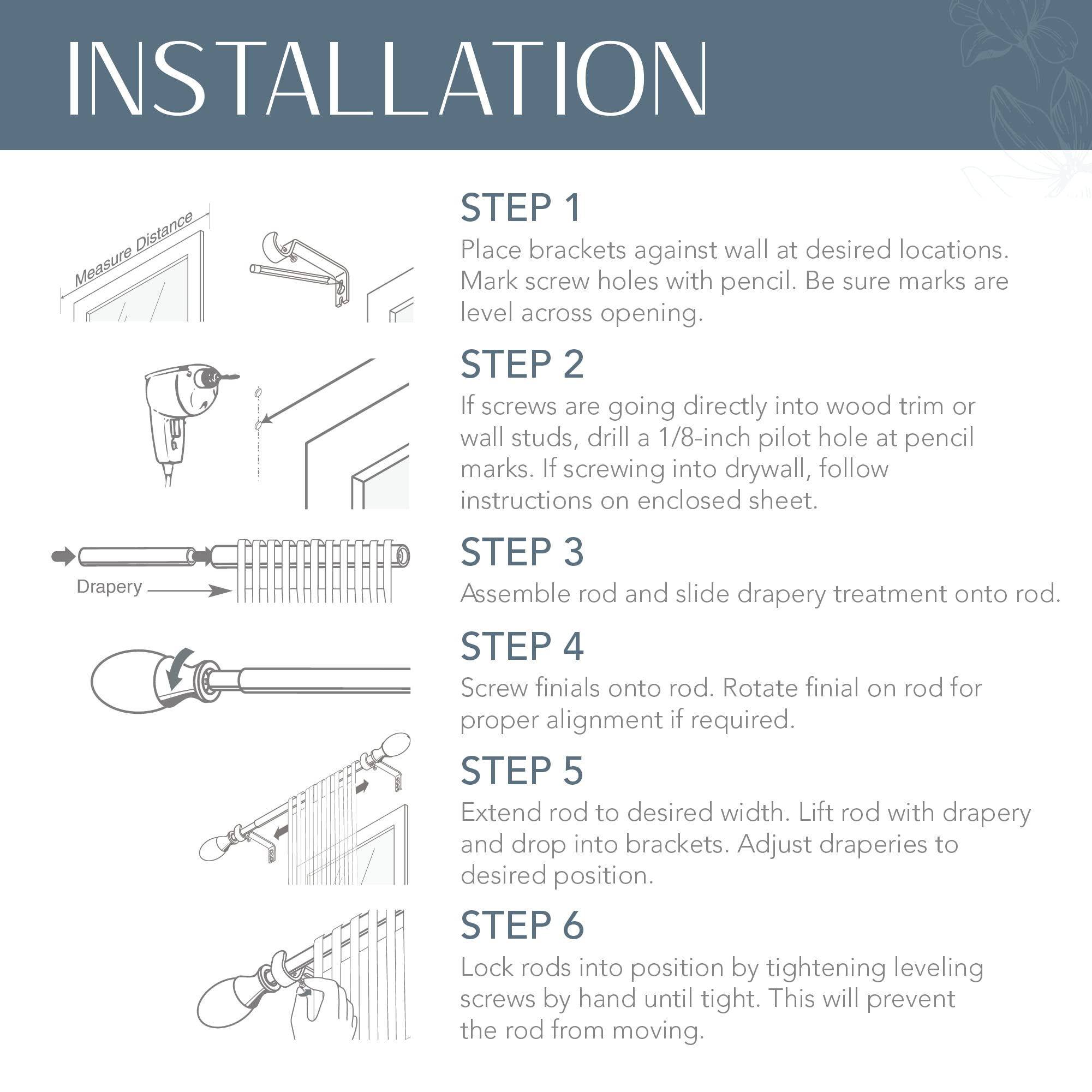 INSTALLATION

Measure Distance

STEP 1
Place brackets against wall at desired locations. Mark screw holes with pencil. Be sure marks are level across opening.

STEP 2
If screws are going directly into wood trim or wall studs, drill a 1/8-inch pilot hole at pencil marks. If screwing into drywall, follow instructions on enclosed sheet.

Drapery

STEP 3
Assemble rod and slide drapery treatment onto rod.

STEP 4
Screw finials onto rod. Rotate finial on rod for proper alignment if required.

STEP 5
Extend rod to desired width. Lift rod with drapery and drop into brackets. Adjust draperies to desired position.

STEP 6
Lock rods into position by tightening leveling screws by hand until tight. This will prevent the rod from moving.