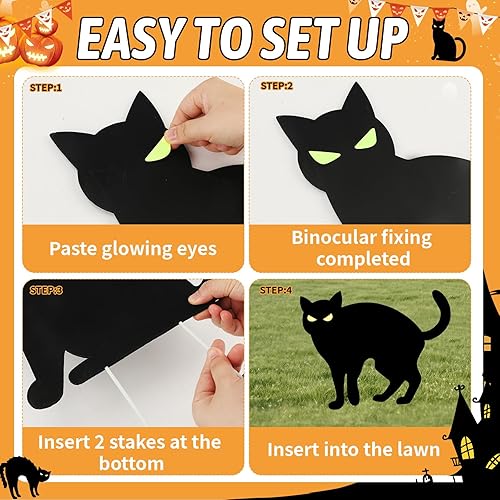 EASY TO SET UP

STEP:1

Paste glowing eyes

STEP:2

Binocular fixing completed

STEP:3

Insert 2 stakes at the bottom

STEP:4

Insert into the lawn