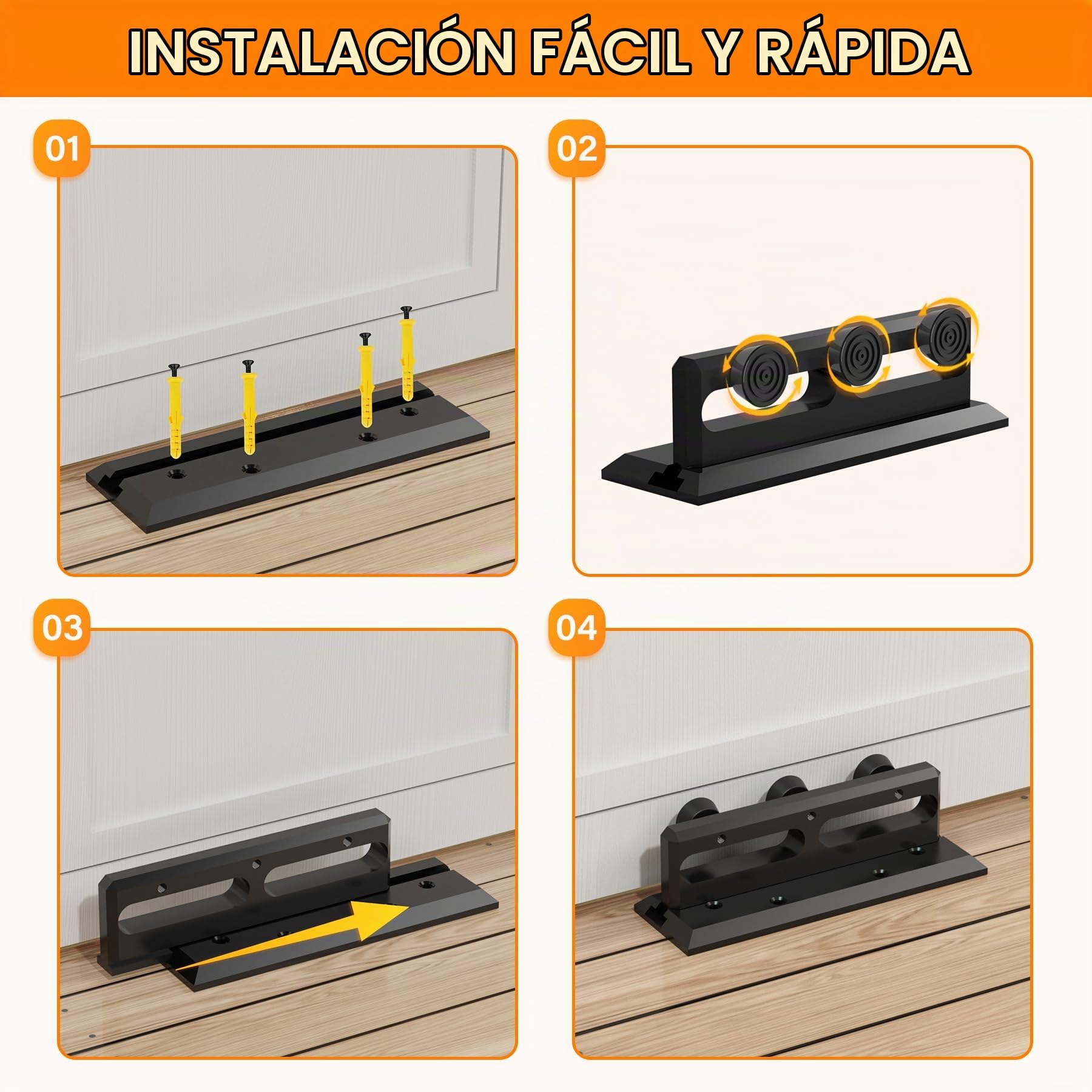 INSTALACIÓN FÁCIL Y RÁPIDA

01

02

03

04