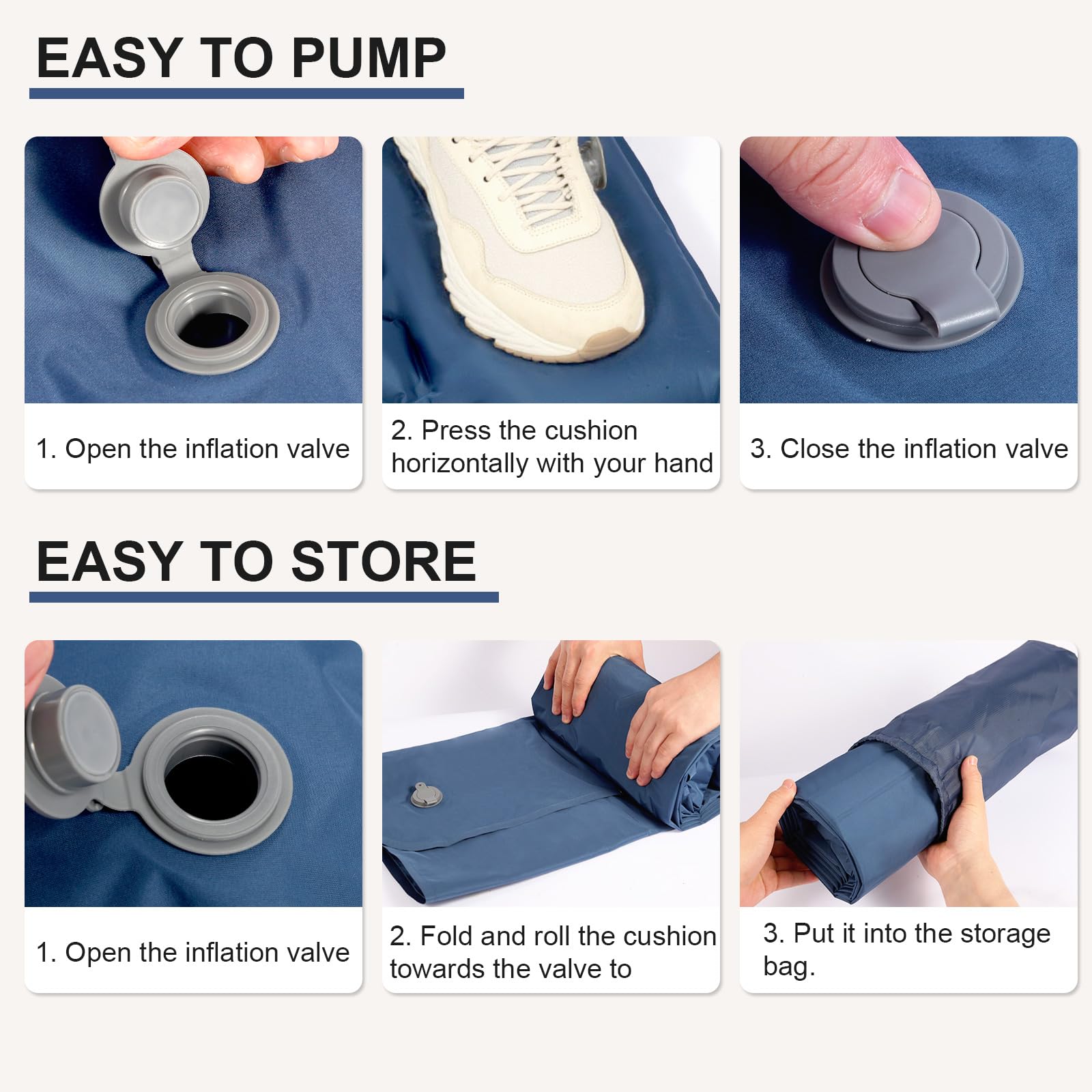 EASY TO PUMP

1. Open the inflation valve

2. Press the cushion horizontally with your hand

3. Close the inflation valve

EASY TO STORE

1. Open the inflation valve

2. Fold and roll the cushion towards the valve to

3. Put it into the storage bag.