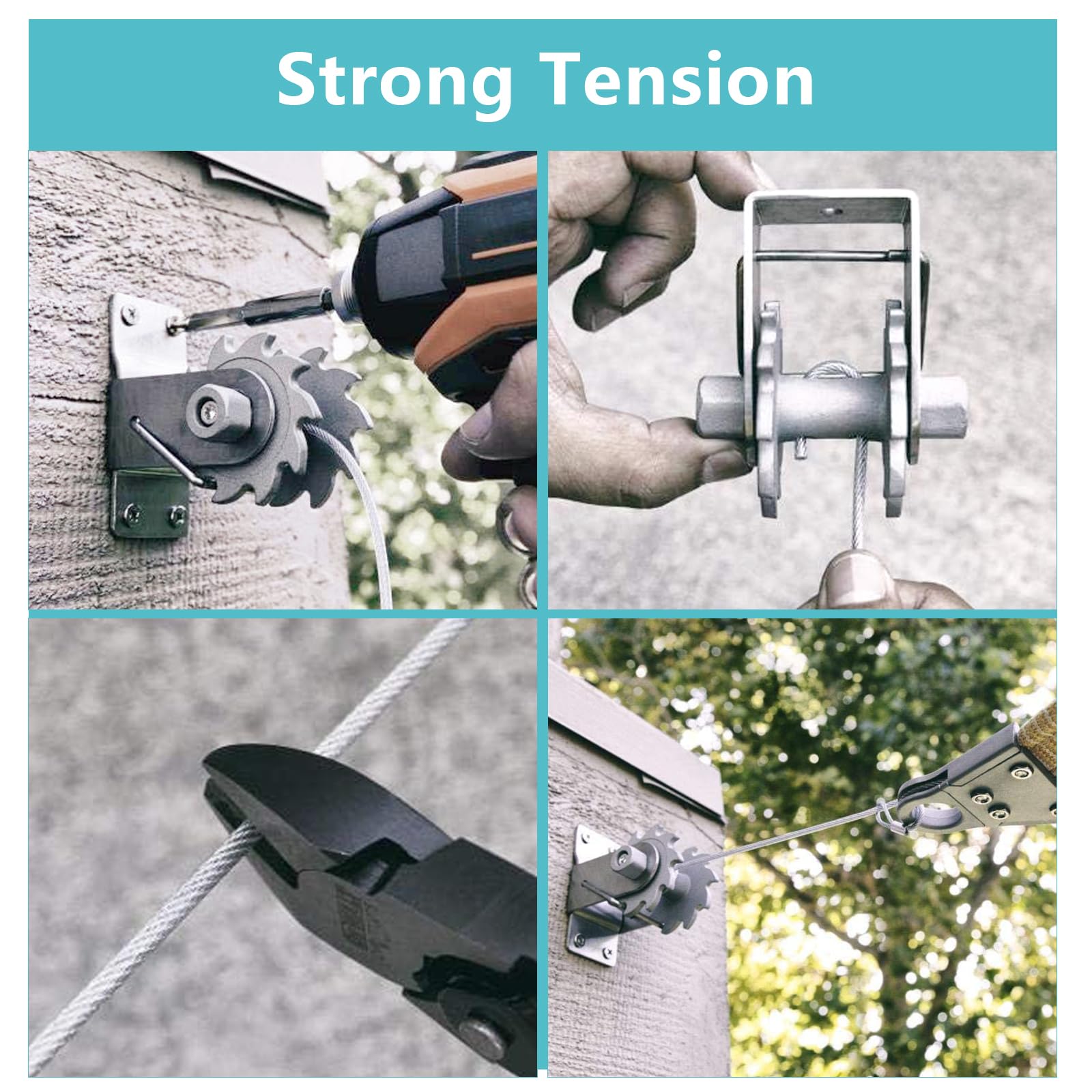 Strong Tension