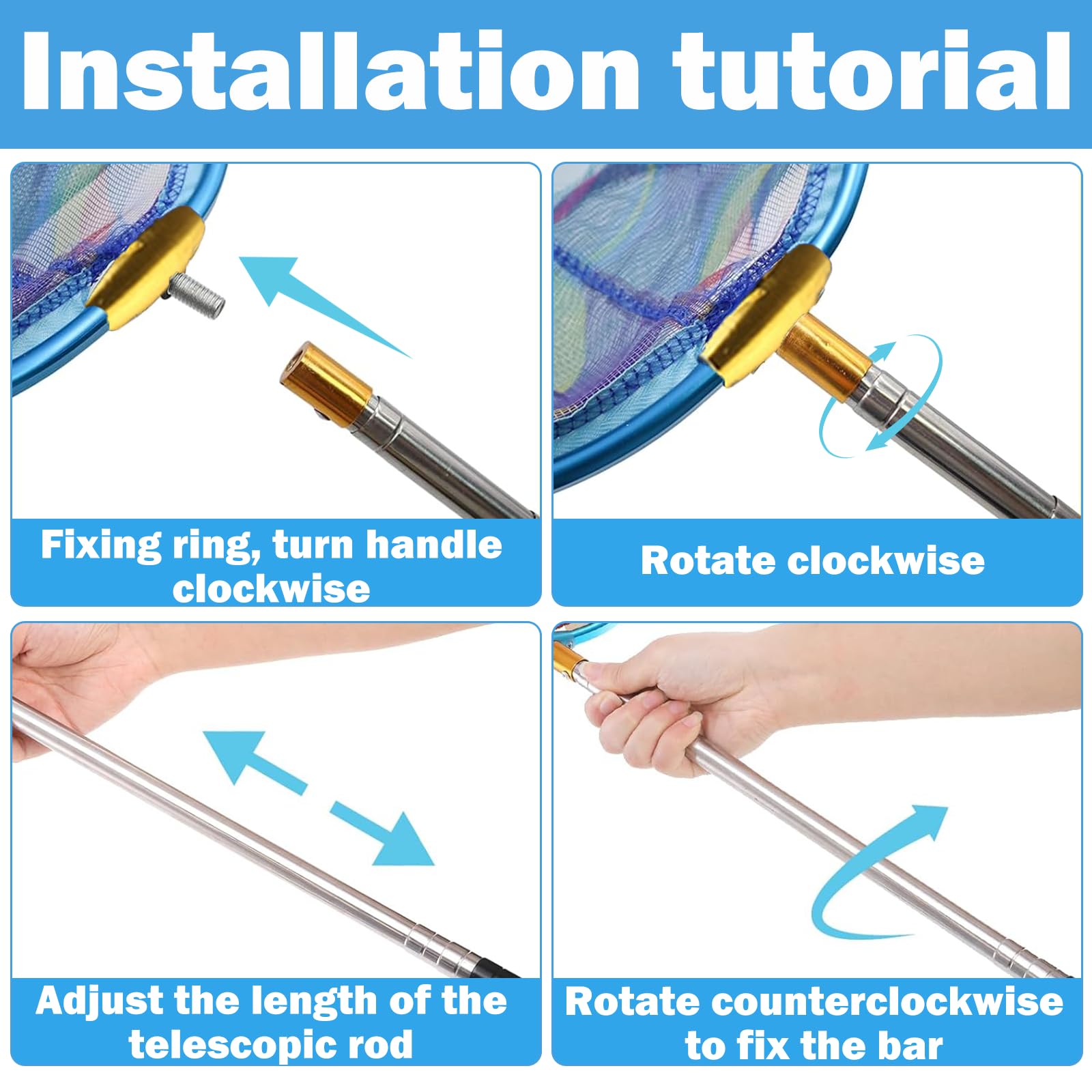 Installation tutorial

Fixing ring, turn handle clockwise

Rotate clockwise

Adjust the length of the telescopic rod

Rotate counterclockwise to fix the bar