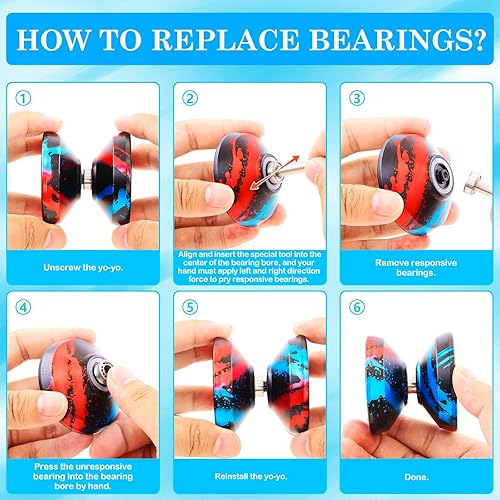 HOW TO REPLACE BEARINGS?

①

Unscrew the yo-yo.

②

Align and insert the special tool into the center of the bearing bore, and your hand must apply left and right direction force to pry responsive bearings.

③

Remove responsive bearings.

④

Press the unresponsive bearing into the bearing bore by hand.

⑤

Reinstall the yo-yo.

⑥

Done.