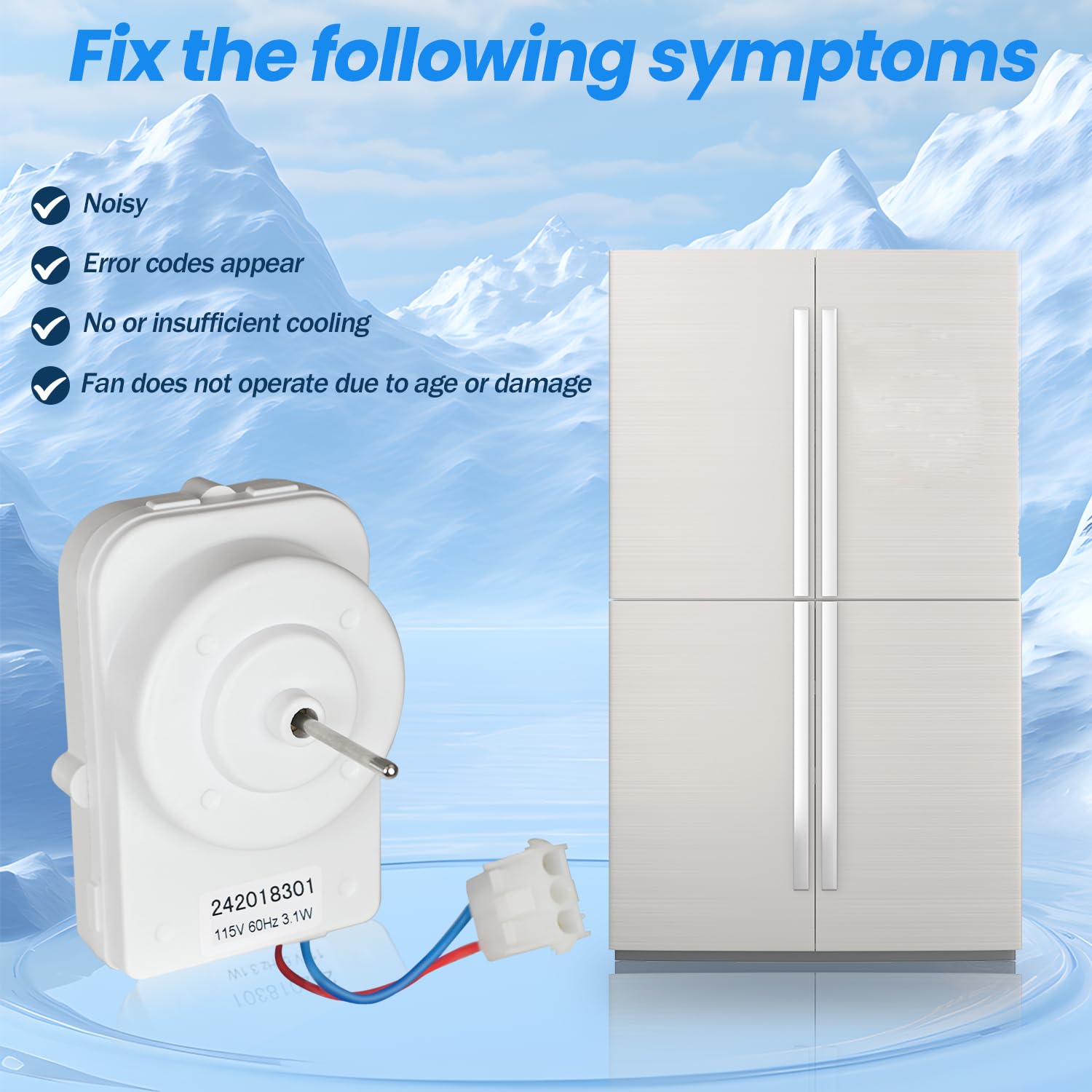 Fix the following symptoms

Noisy

Error codes appear

No or insufficient cooling

Fan does not operate due to age or damage

242018301
115V 60Hz 3.1W