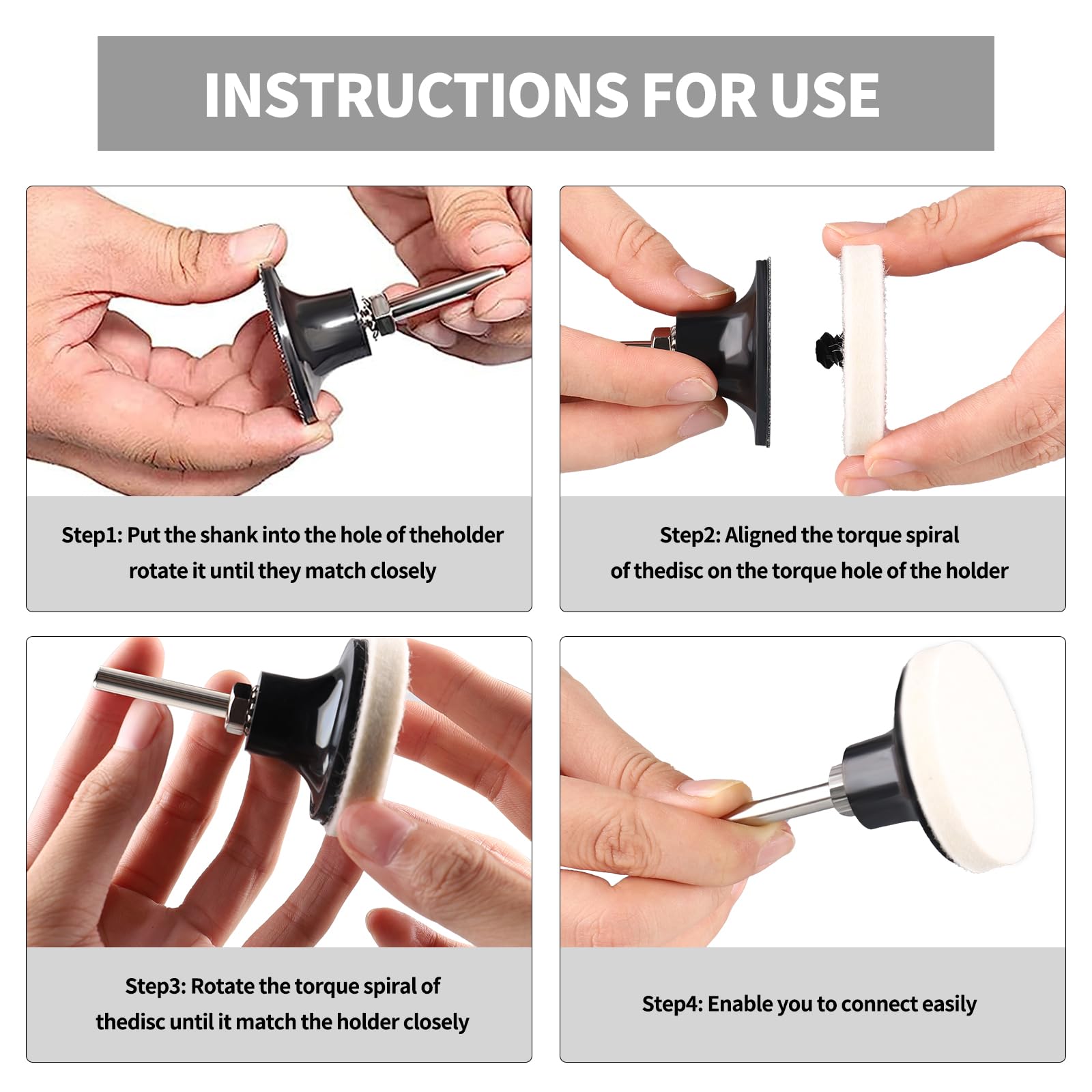 INSTRUCTIONS FOR USE

Step1: Put the shank into the hole of theholder rotate it until they match closely

Step2: Aligned the torque spiral of thedisc on the torque hole of the holder

Step3: Rotate the torque spiral of thedisc until it match the holder closely

Step4: Enable you to connect easily