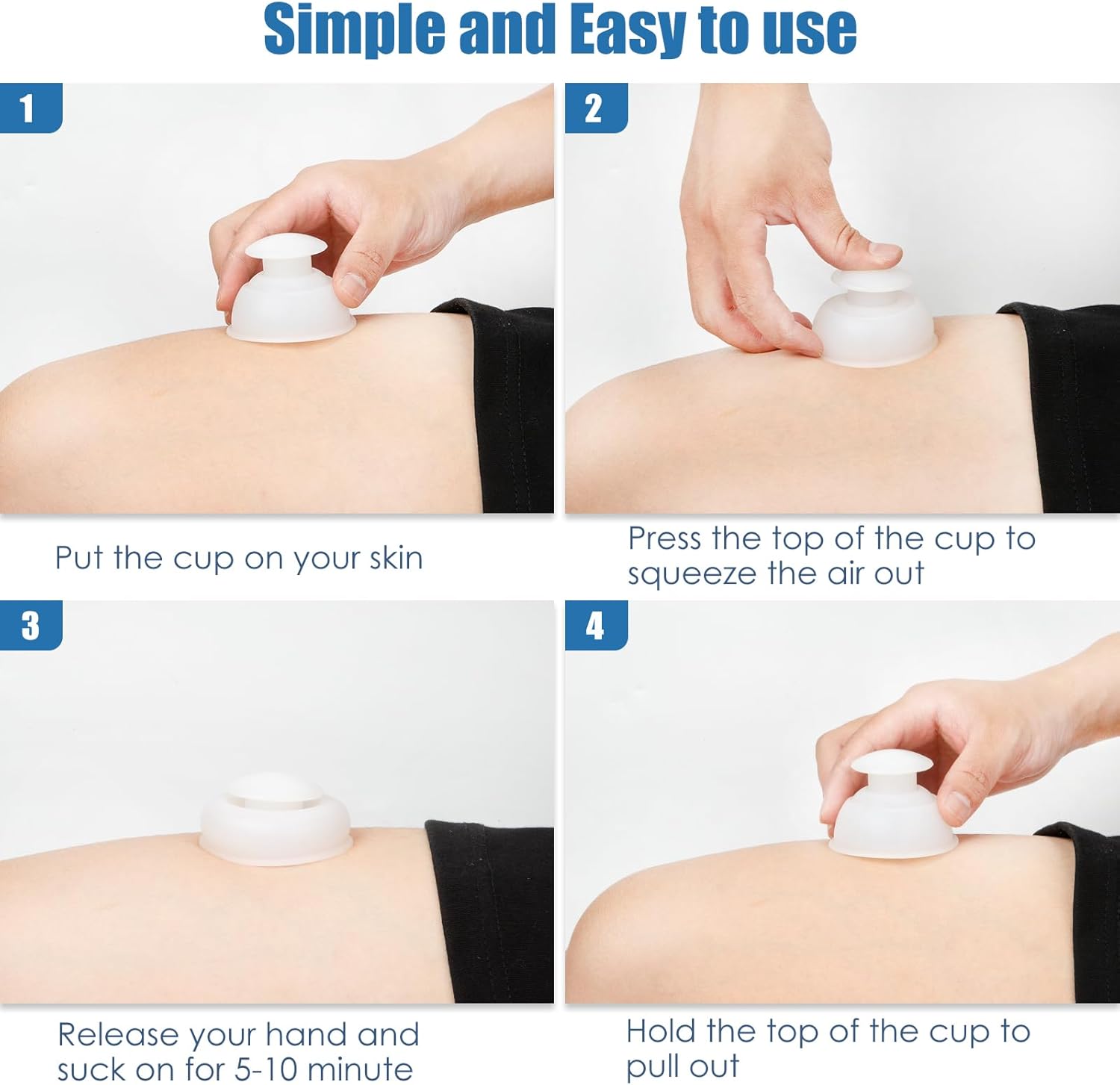 Simple and Easy to use

1

Put the cup on your skin

2

Press the top of the cup to squeeze the air out

3

Release your hand and suck on for 5-10 minute

4

Hold the top of the cup to pull out