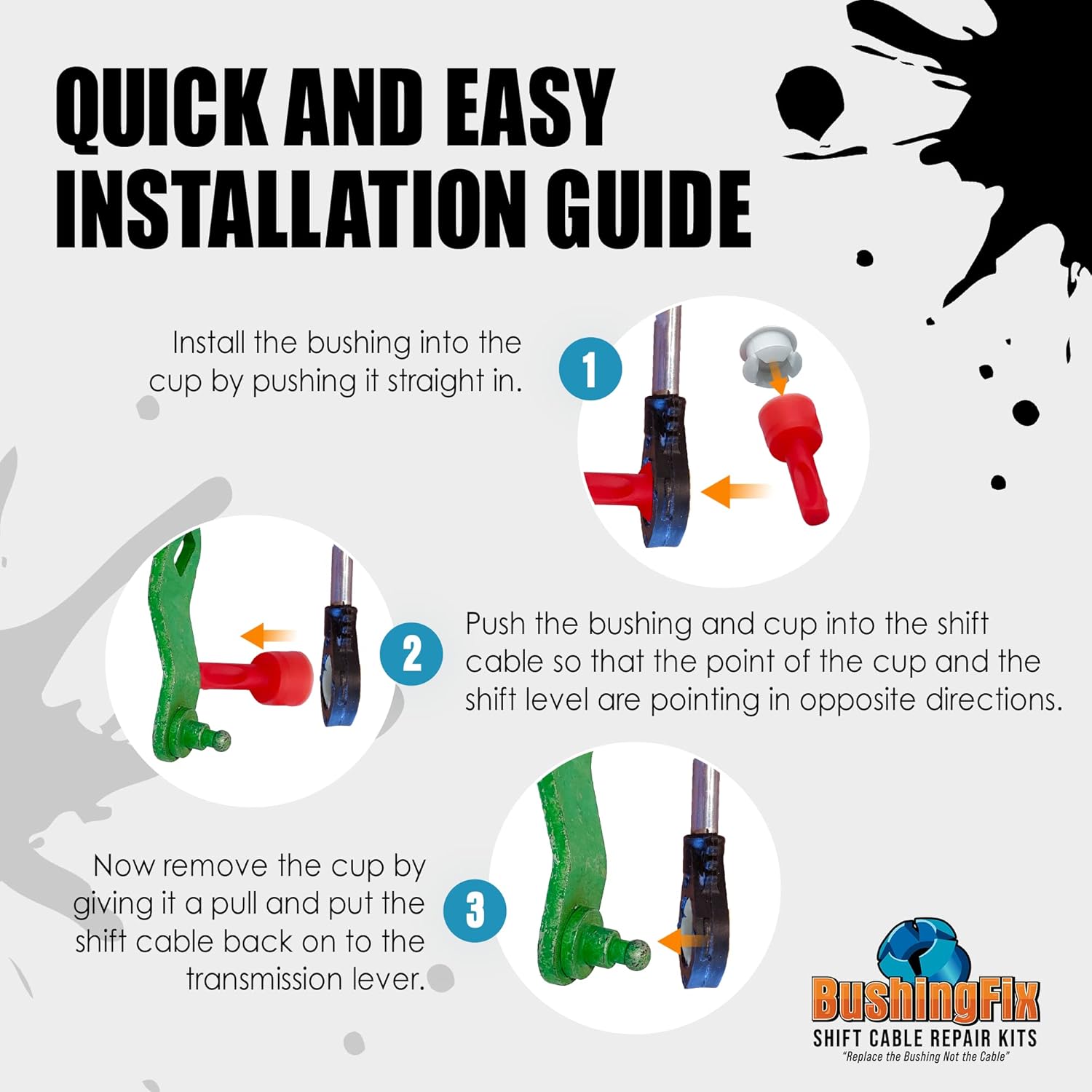 QUICK AND EASY INSTALLATION GUIDE

Install the bushing into the cup by pushing it straight in.

1

2

Push the bushing and cup into the shift cable so that the point of the cup and the shift level are pointing in opposite directions.

Now remove the cup by giving it a pull and put the shift cable back on to the transmission lever.

3

BushingFix
SHIFT CABLE REPAIR KITS
"Replace the Bushing Not the Cable"