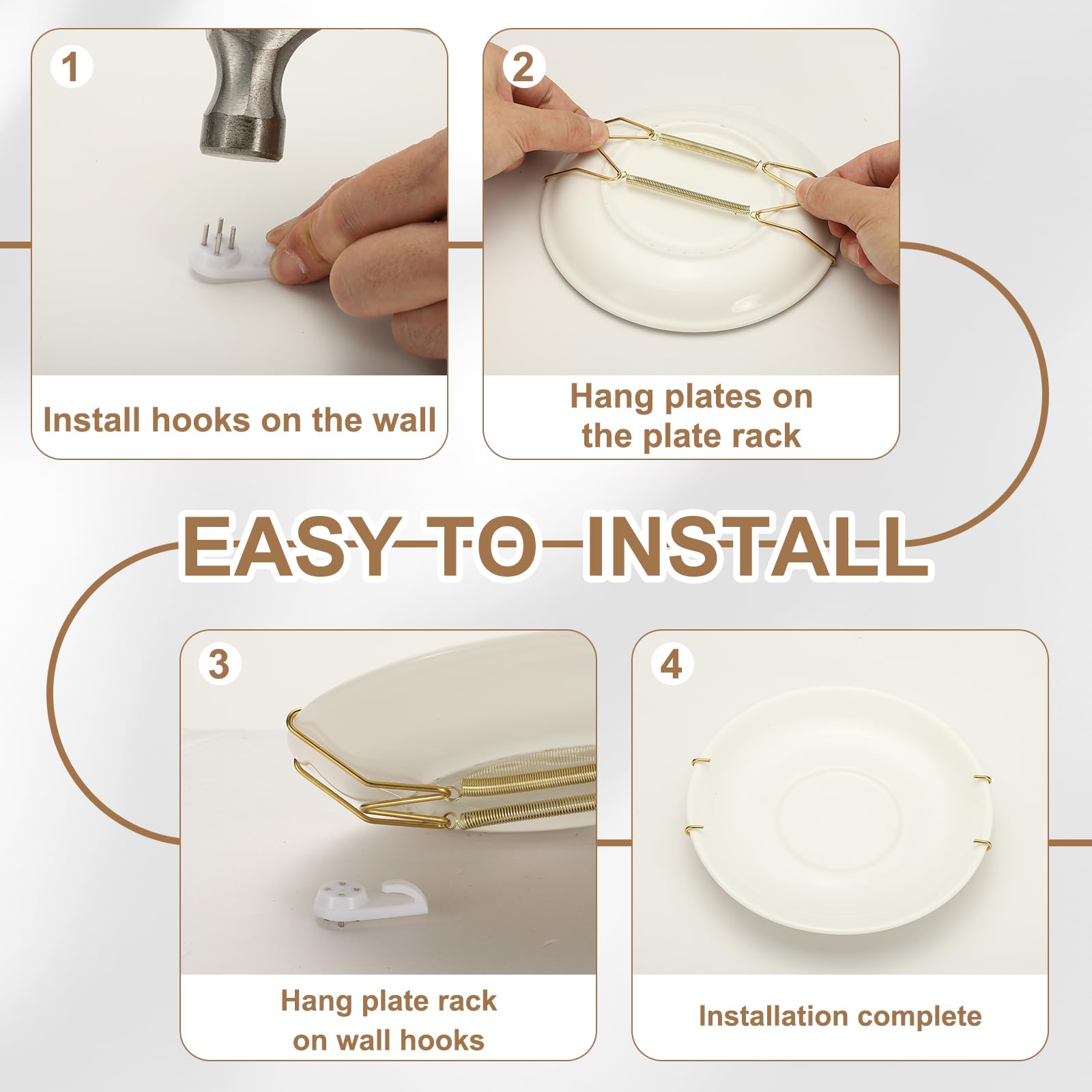 1

Install hooks on the wall

2

Hang plates on the plate rack

EASY TO INSTALL

3

Hang plate rack on wall hooks

4

Installation complete